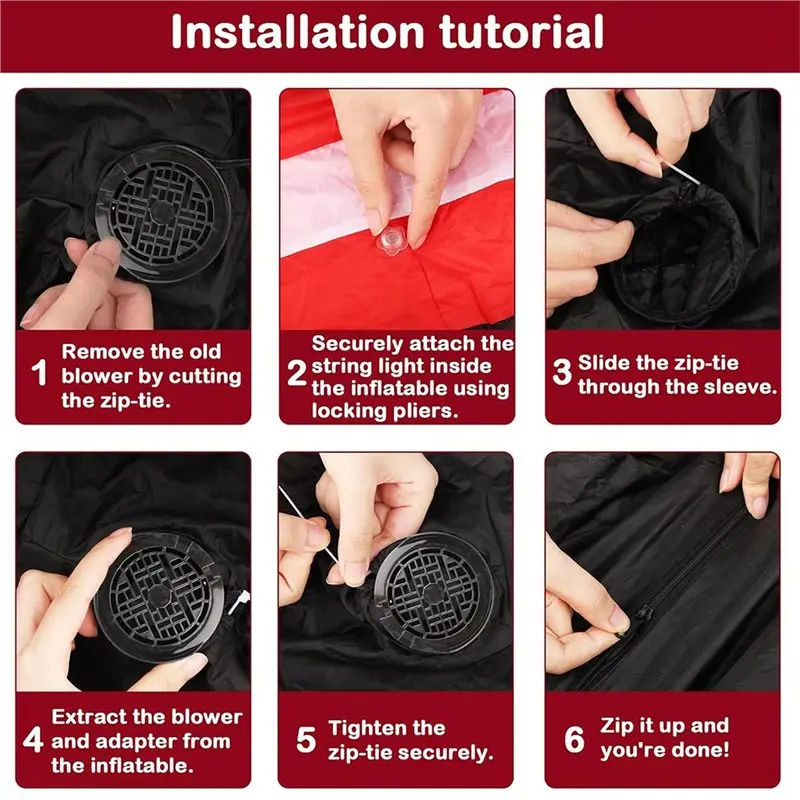 Installation tutorial

1 Remove the old blower by cutting the zip-tie.

2 Securely attach the string light inside the inflatable using locking pliers.

3 Slide the zip-tie through the sleeve.

4 Extract the blower and adapter from the inflatable.

5 Tighten the zip-tie securely.

6 Zip it up and you're done!