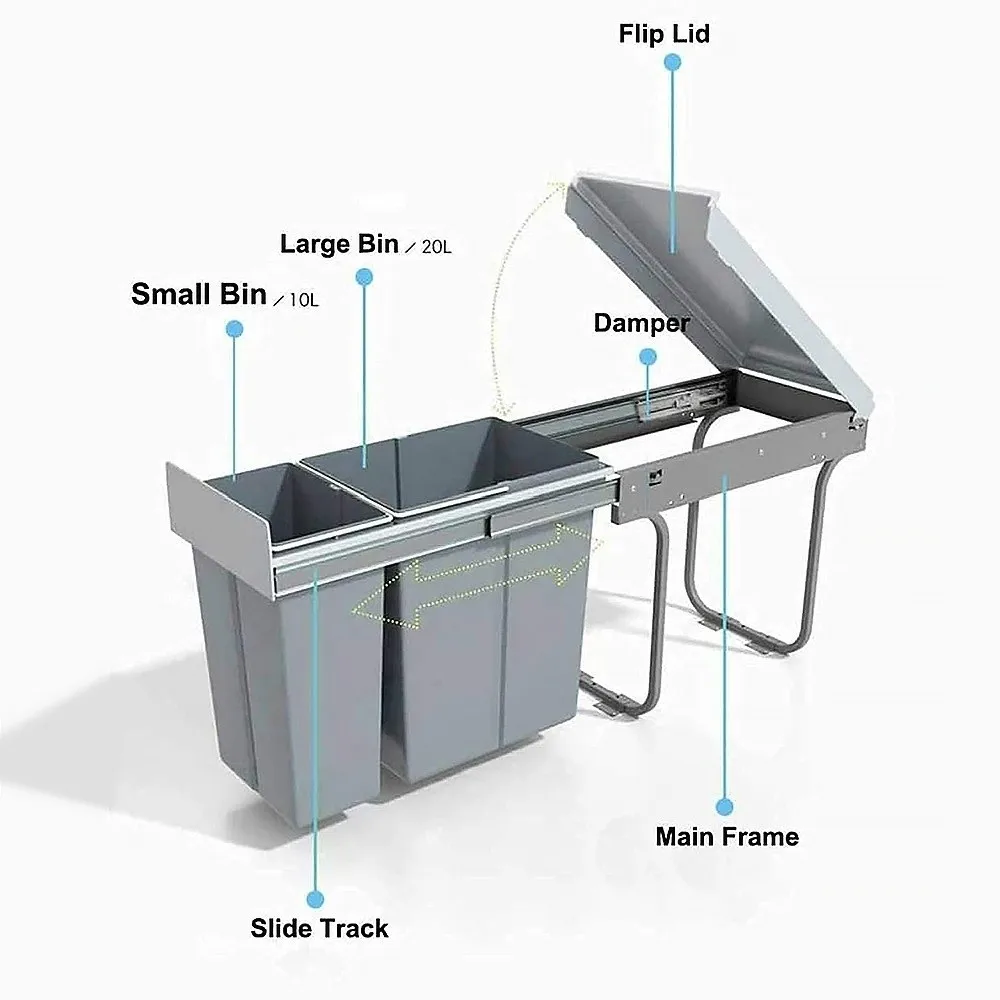 Flip Lid

Large Bin / 20L

Small Bin / 10L

Damper

Main Frame

Slide Track