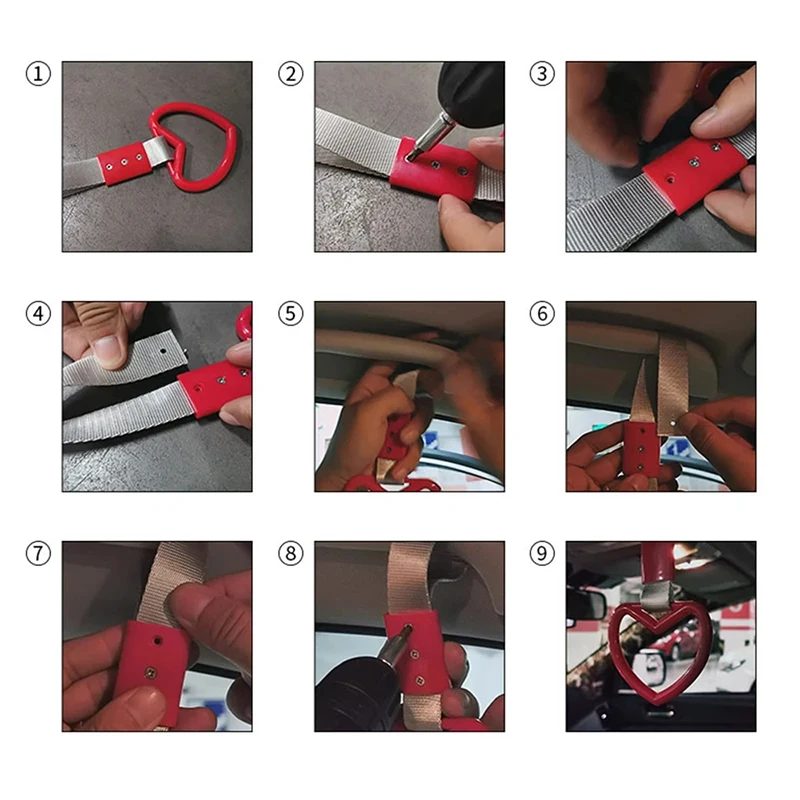 ①
②
③
④
⑤
⑥
⑦
⑧
⑨