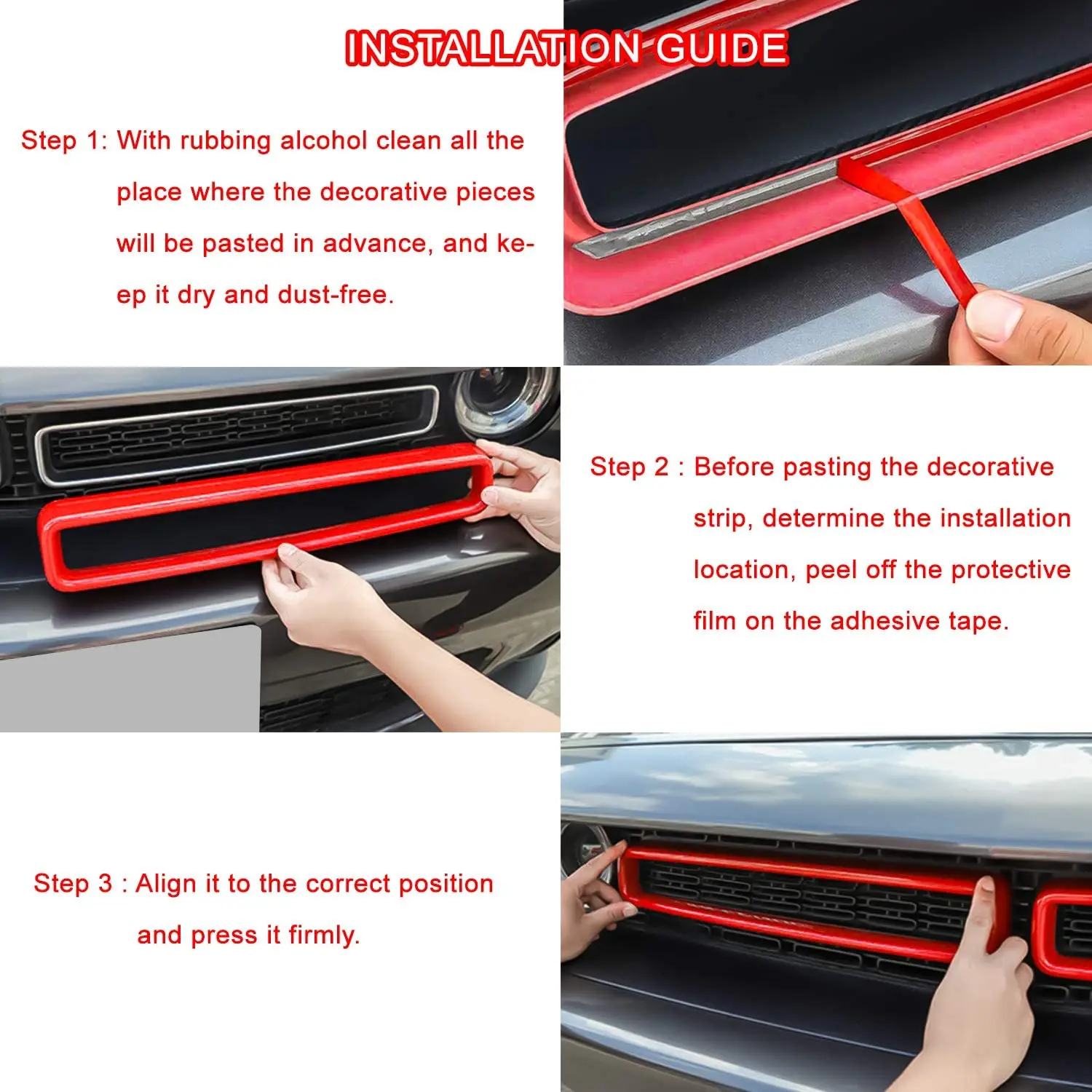 INSTALLATION GUIDE

Step 1: With rubbing alcohol clean all the place where the decorative pieces will be pasted in advance, and keep it dry and dust-free.

Step 2 : Before pasting the decorative strip, determine the installation location, peel off the protective film on the adhesive tape.

Step 3 : Align it to the correct position and press it firmly.