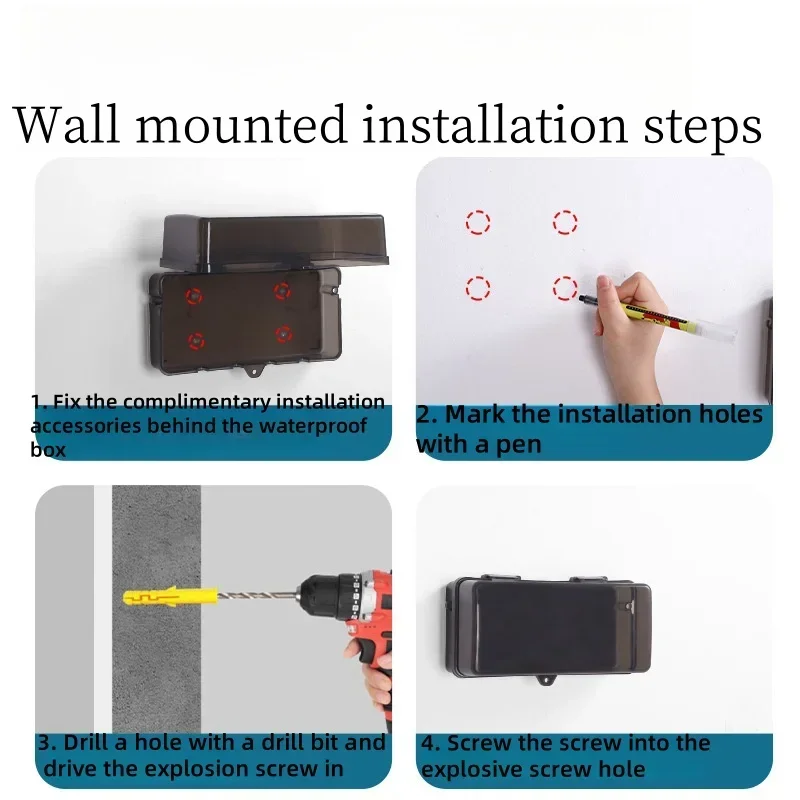 Wall mounted installation steps

1. Fix the complimentary installation accessories behind the waterproof box

2. Mark the installation holes with a pen

3. Drill a hole with a drill bit and drive the explosion screw in

4. Screw the screw into the explosive screw hole