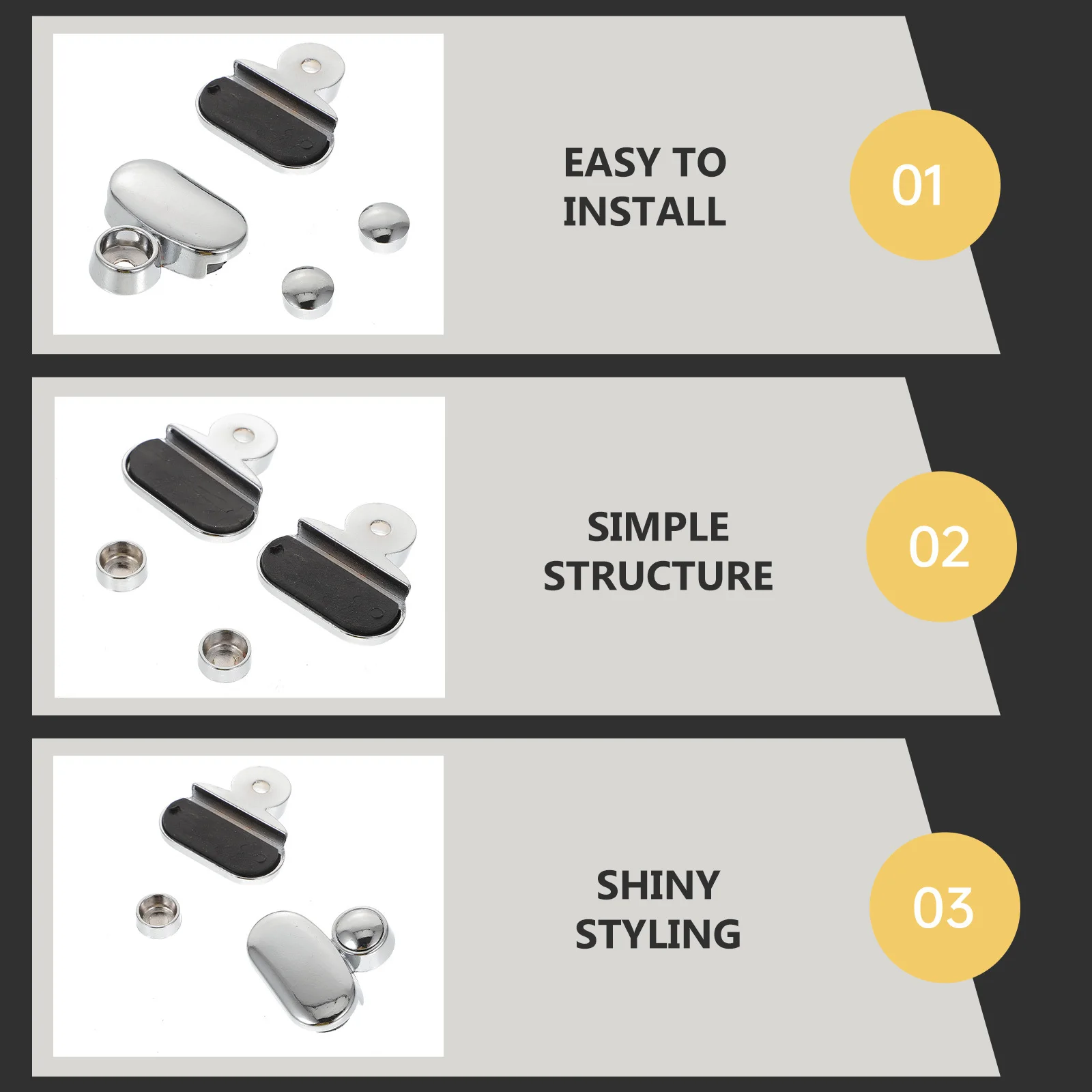 EASY TO INSTALL

01

SIMPLE STRUCTURE

02

SHINY STYLING

03