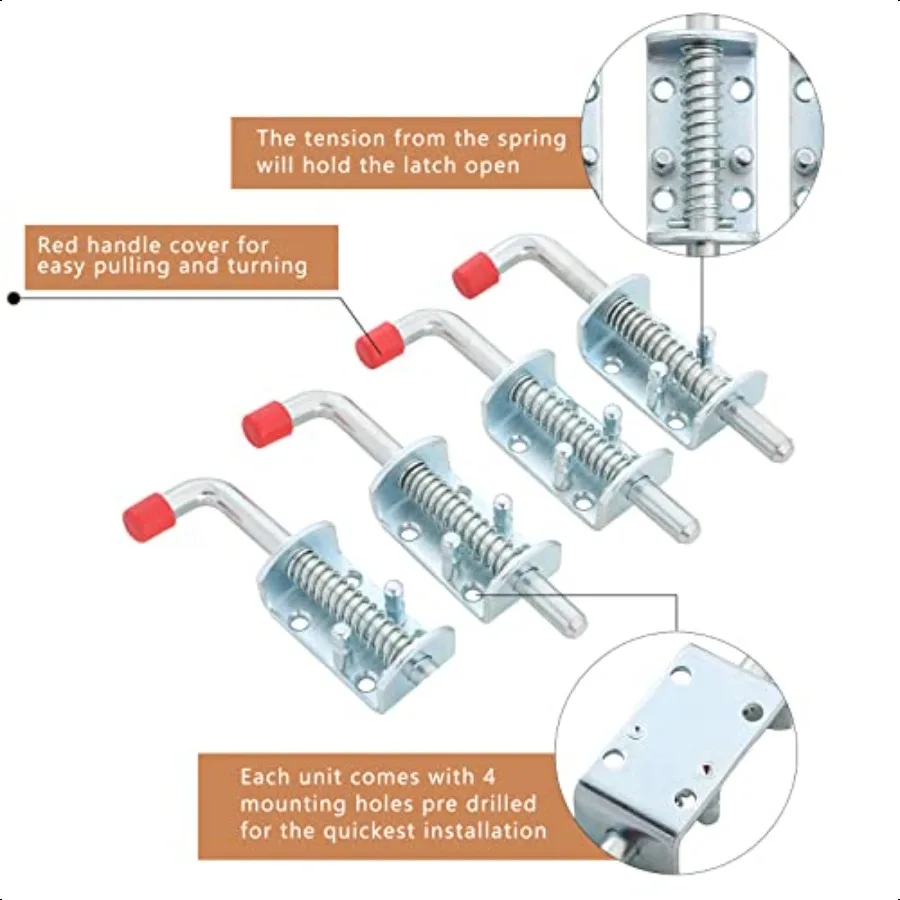 The tension from the spring will hold the latch open

Red handle cover for easy pulling and turning

Each unit comes with 4 mounting holes pre drilled for the quickest installation