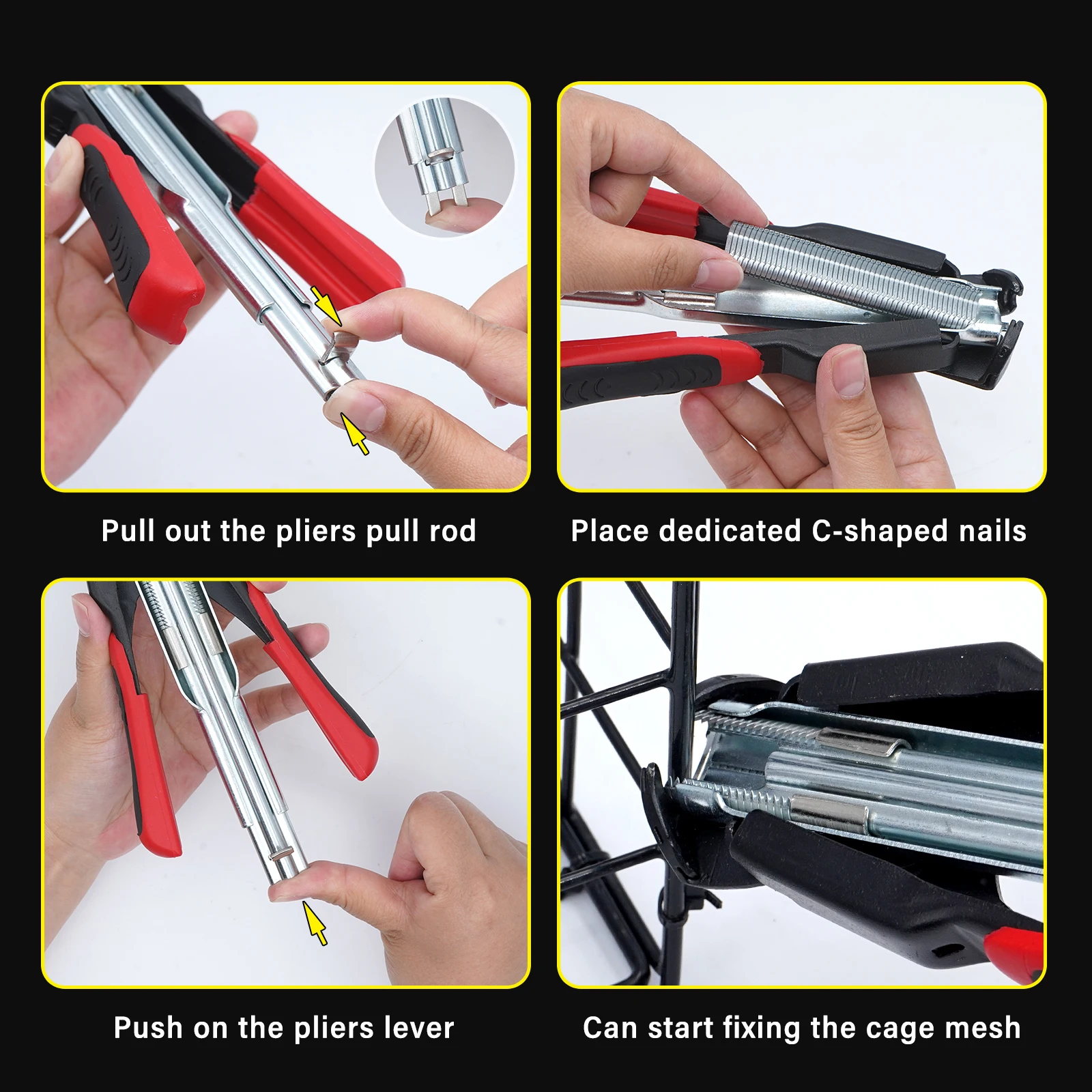 Pull out the pliers pull rod

Place dedicated C-shaped nails

Push on the pliers lever

Can start fixing the cage mesh