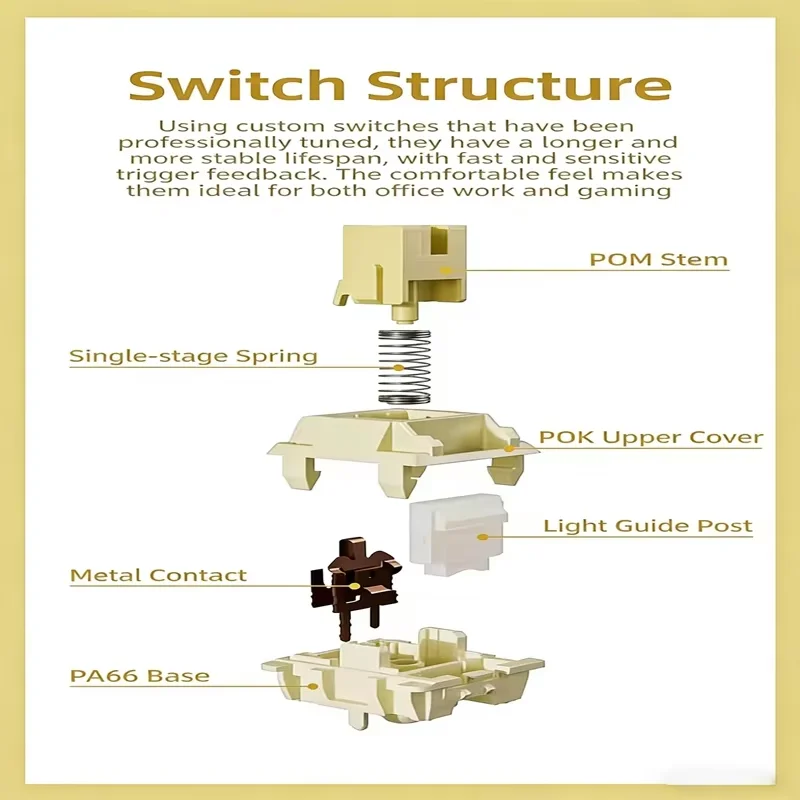 Switch Structure

Using custom switches that have been professionally tuned, they have a longer and more stable lifespan, with fast and sensitive trigger feedback. The comfortable feel makes them ideal for both office work and gaming

POM Stem

Single-stage Spring

POK Upper Cover

Light Guide Post

Metal Contact

PA66 Base