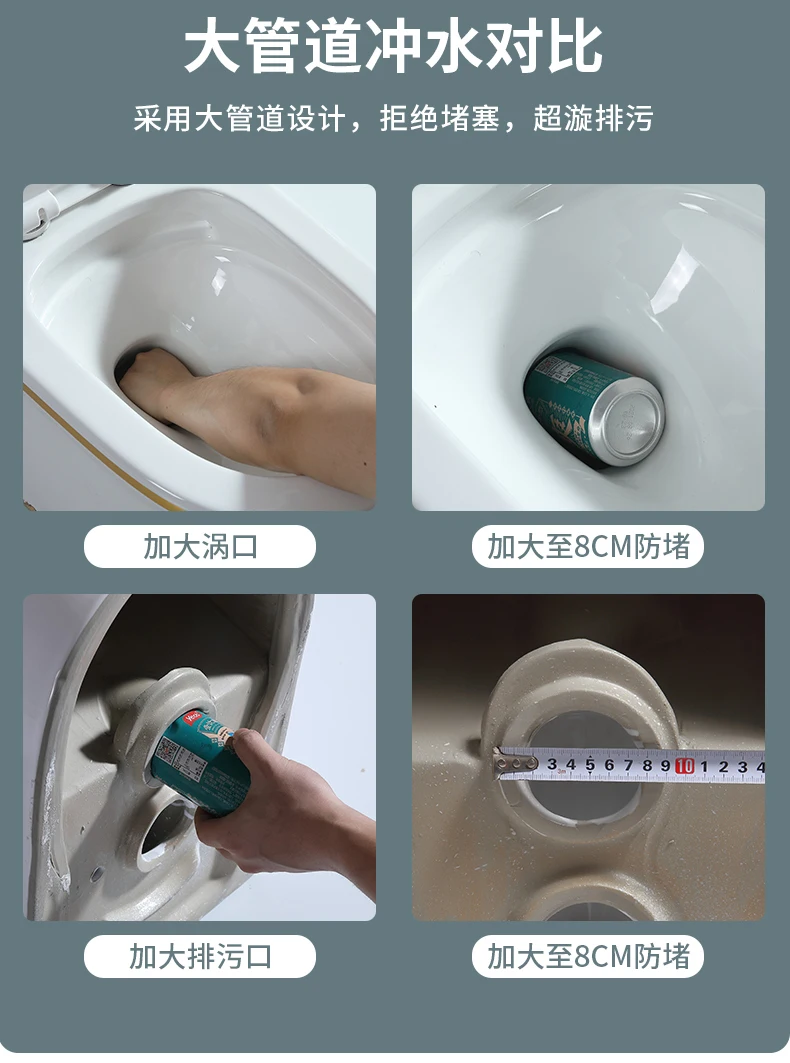 大管道冲水对比

采用大管道设计，拒绝堵塞，超漩排污

加大涡口

加大至8CM防堵

3 4 5 6 7 8 9 10 1 2 3 4

加大排污口

加大至8CM防堵