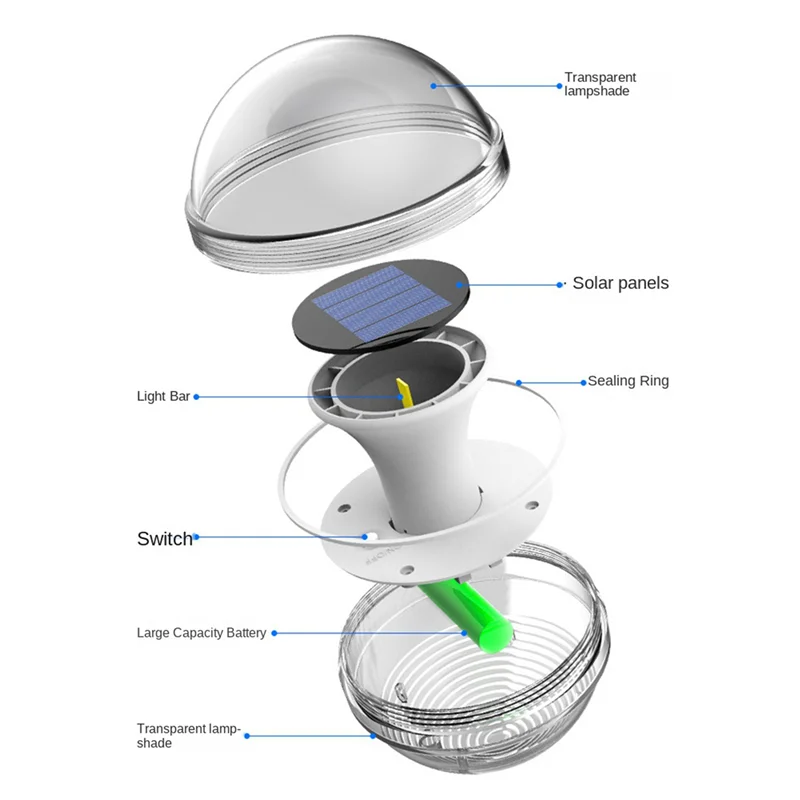 Transparent lampshade

Solar panels

Sealing Ring

Light Bar

Switch

Large Capacity Battery

Transparent lampshade