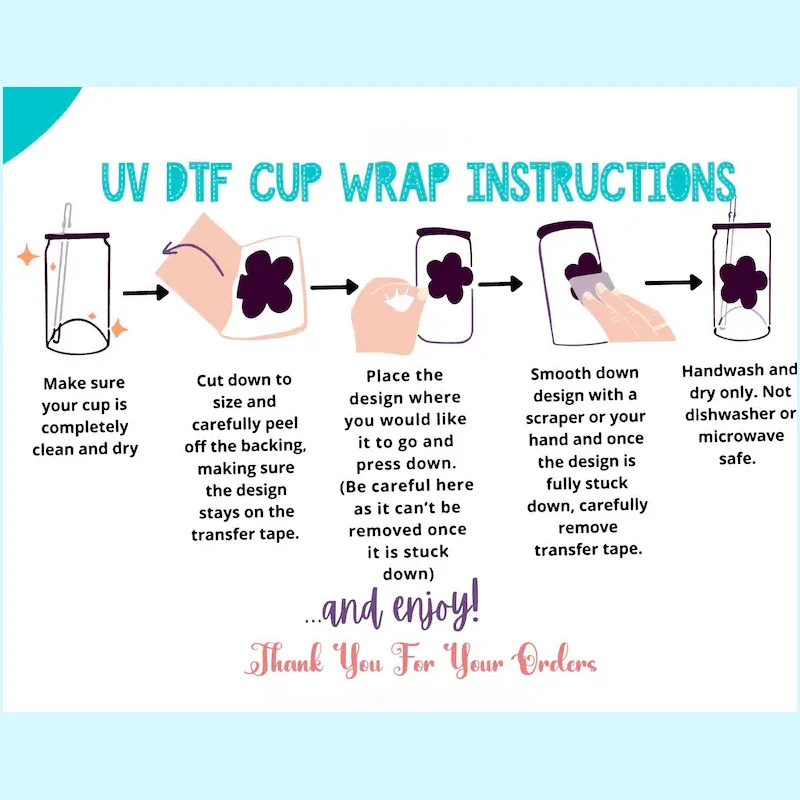 UV DTF CUP WRAP INSTRUCTIONS

Make sure your cup is completely clean and dry

Cut down to size and carefully peel off the backing, making sure the design stays on the transfer tape.

Place the design where you would like it to go and press down. (Be careful here as it can't be removed once it is stuck down)

Smooth down design with a scraper or your hand and once the design is fully stuck down, carefully remove transfer tape.

Handwash and dry only. Not dishwasher or microwave safe.

...and enjoy!

Thank You For Your Orders