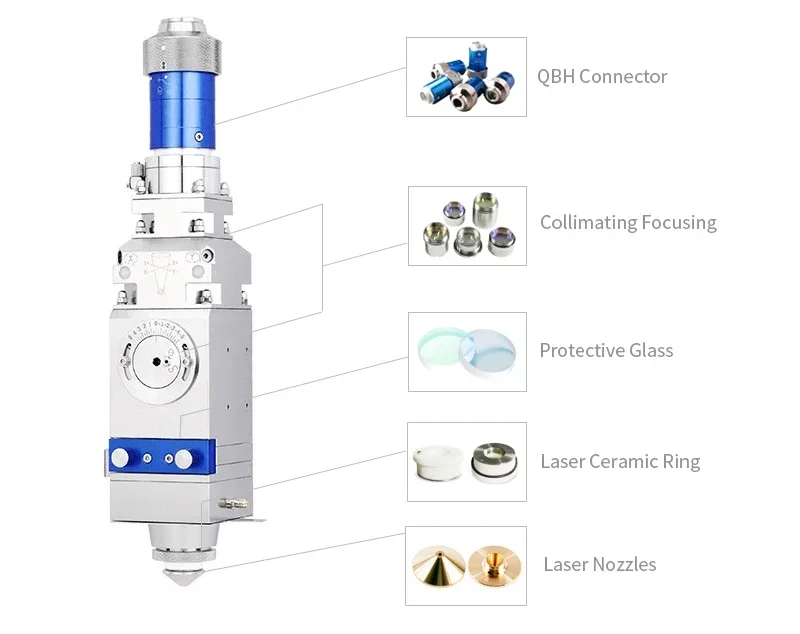 QBH Connector

Collimating Focusing

Protective Glass

Laser Ceramic Ring

Laser Nozzles