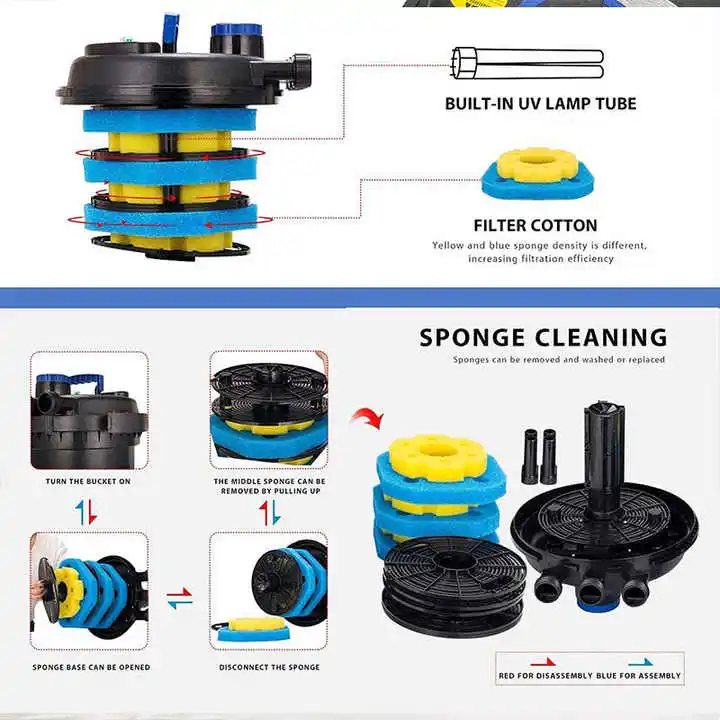 BUILT-IN UV LAMP TUBE

FILTER COTTON

Yellow and blue sponge density is different, increasing filtration efficiency

SPONGE CLEANING

Sponges can be removed and washed or replaced

TURN THE BUCKET ON

THE MIDDLE SPONGE CAN BE REMOVED BY PULLING UP

SPONGE BASE CAN BE OPENED

DISCONNECT THE SPONGE

RED FOR DISASSEMBLY BLUE FOR ASSEMBLY