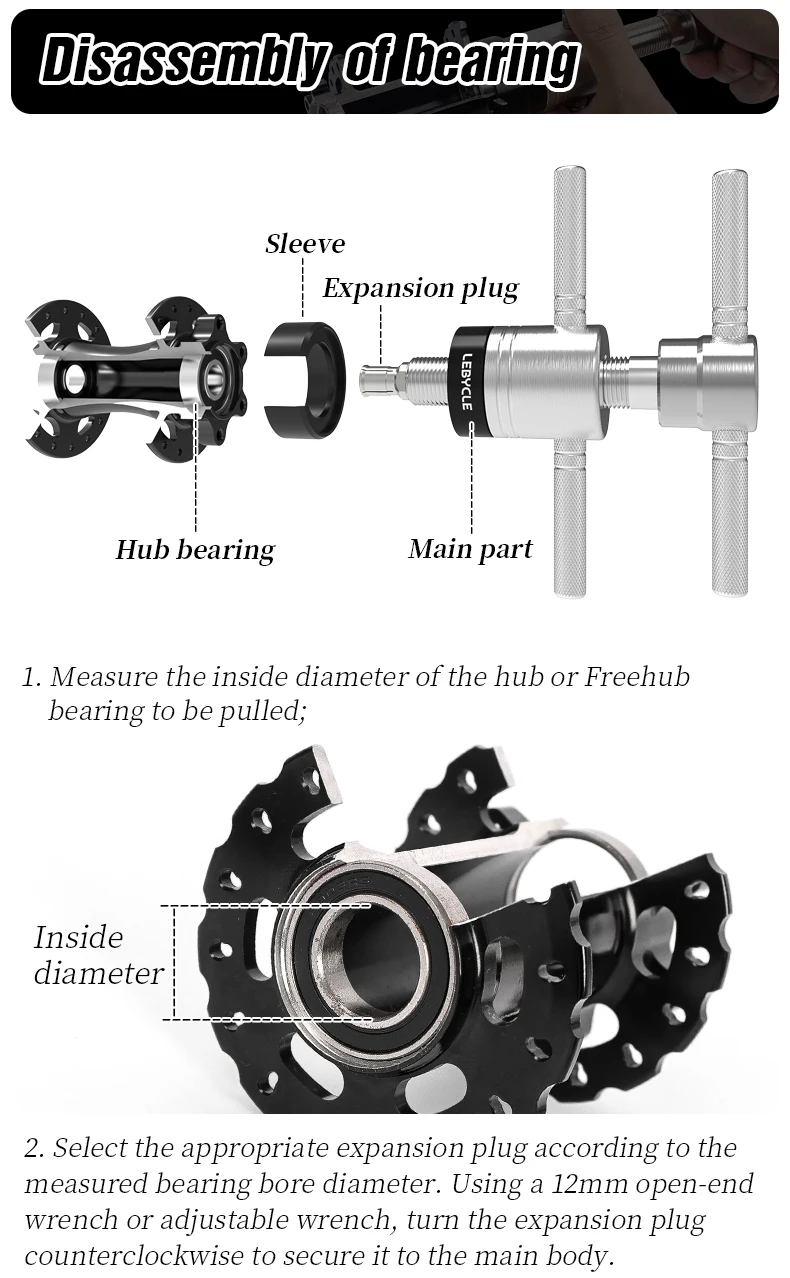 Disassembly of bearing

Sleeve

Expansion plug

LEBYCLE

Hub bearing

Main part

1. Measure the inside diameter of the hub or Freehub bearing to be pulled;

Inside diameter

2. Select the appropriate expansion plug according to the measured bearing bore diameter. Using a 12mm open-end wrench or adjustable wrench, turn the expansion plug counterclockwise to secure it to the main body.