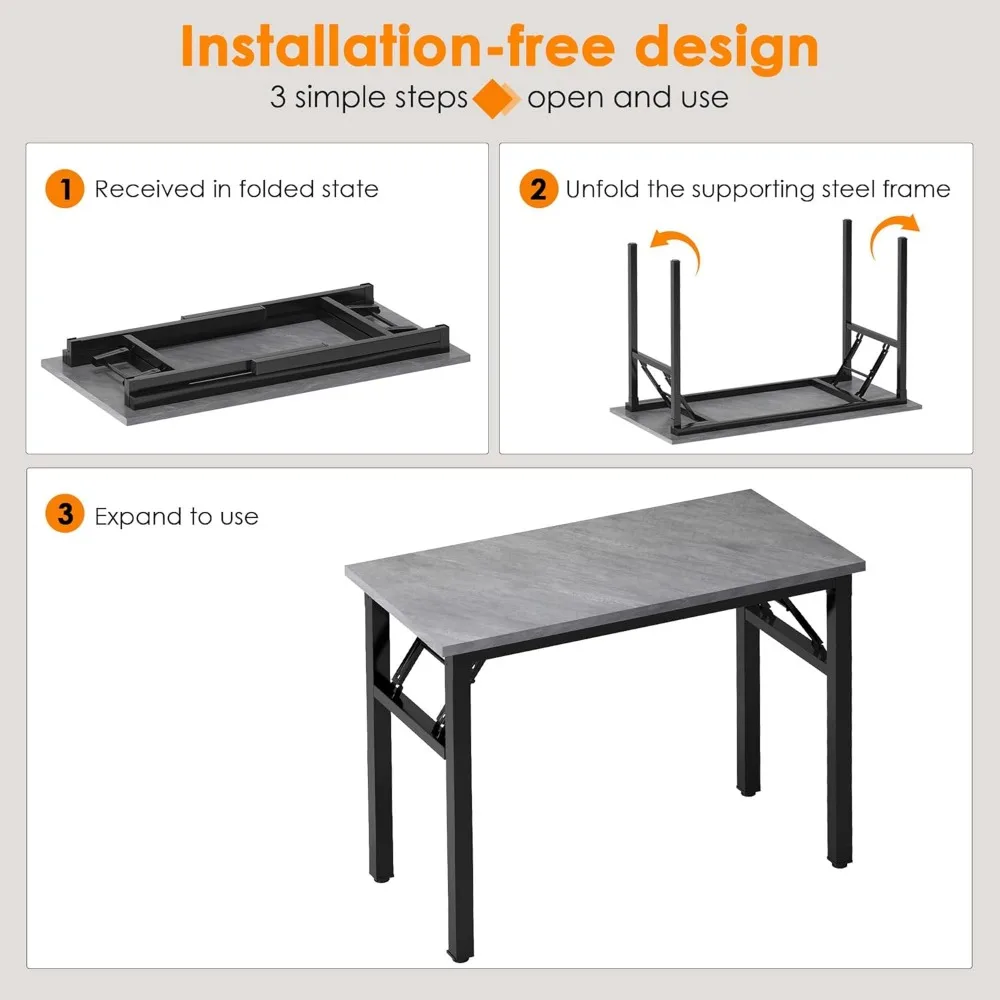 Installation-free design

3 simple steps open and use

1 Received in folded state

2 Unfold the supporting steel frame

3 Expand to use