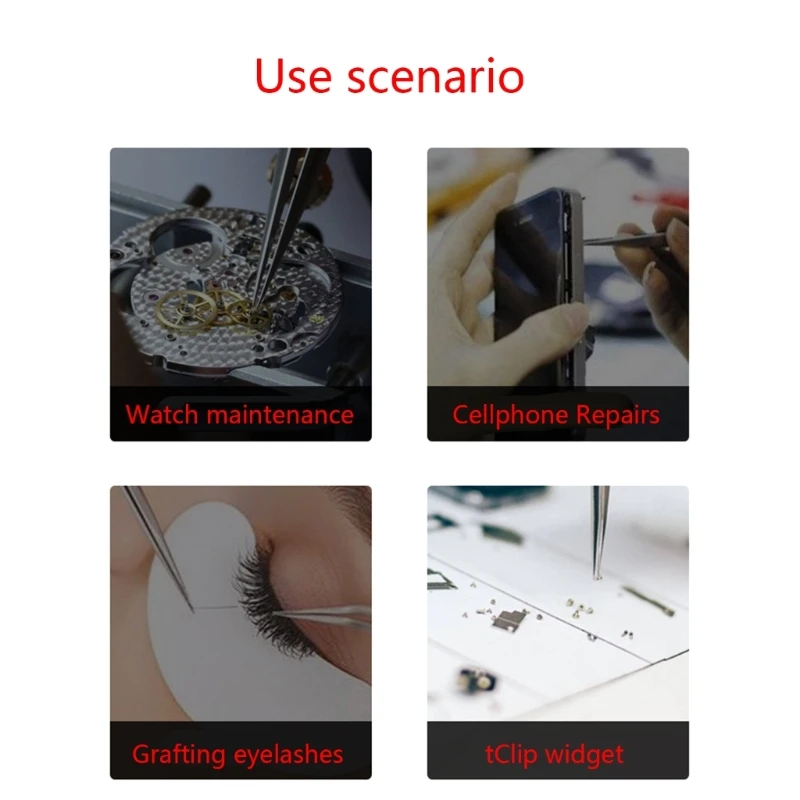 Use scenario

Watch maintenance

Cellphone Repairs

Grafting eyelashes

tClip widget