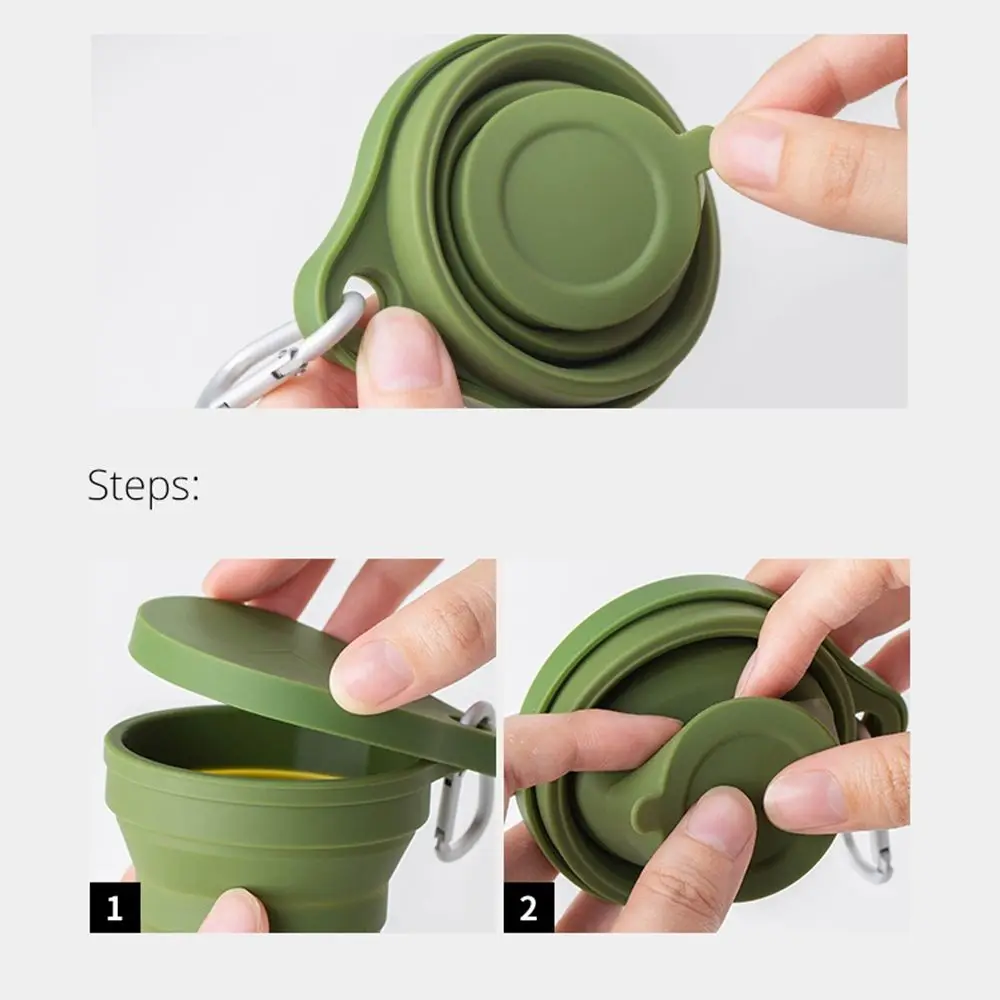 Steps:

1

2