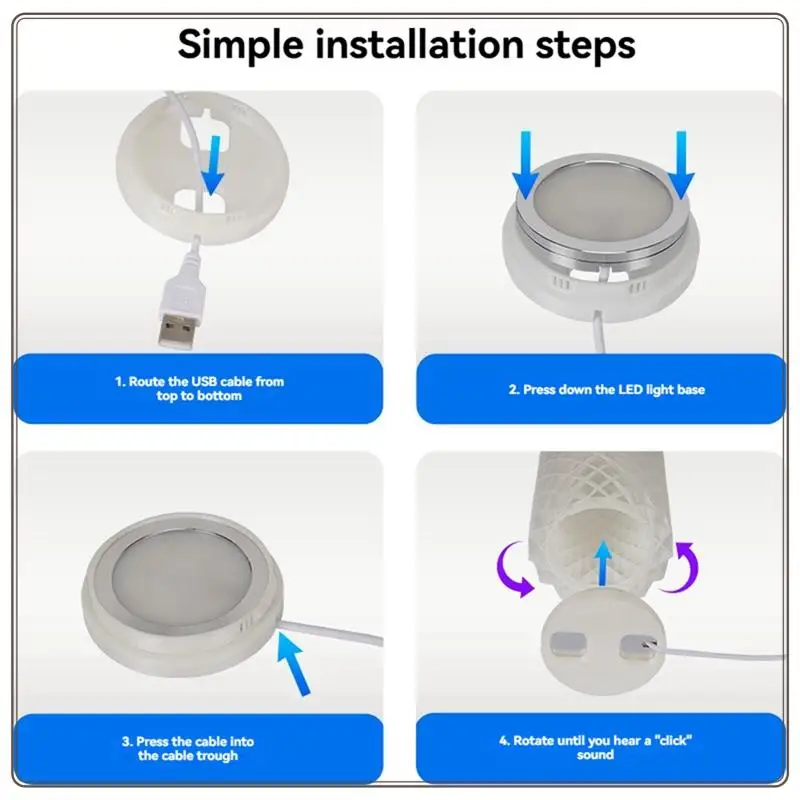 Simple installation steps

1. Route the USB cable from top to bottom

2. Press down the LED light base

3. Press the cable into the cable trough

4. Rotate until you hear a "click" sound