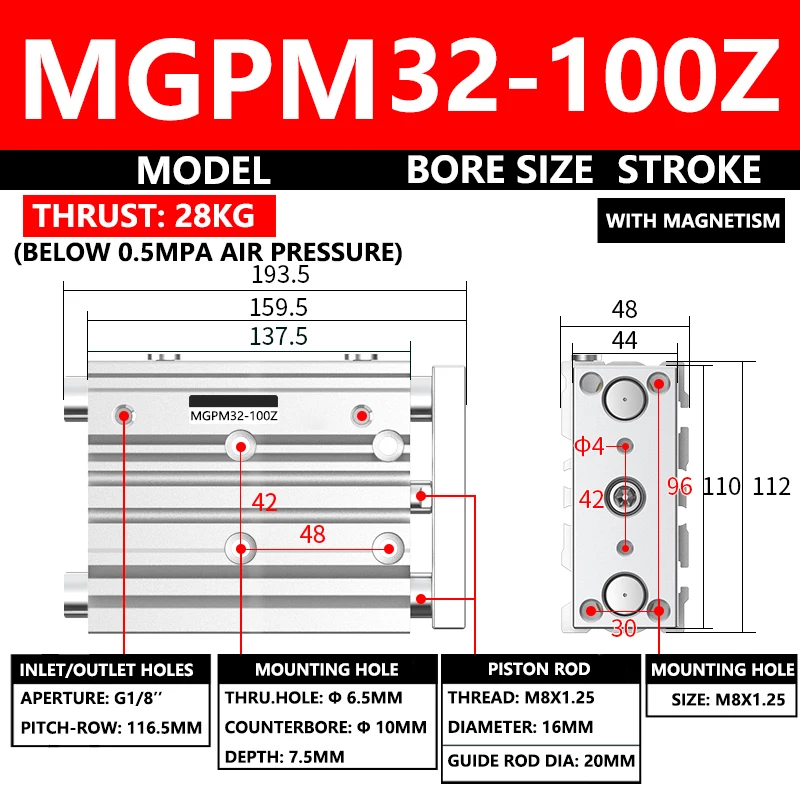 MGPM32-100Z

MODEL BORE SIZE STROKE

THRUST: 28KG

WITH MAGNETISM

(BELOW 0.5MPA AIR PRESSURE)

193.5
159.5
137.5

MGPM32-100Z

42
48

48
44

Φ4
42
96
110
112
30

INLET/OUTLET HOLES
APERTURE: G1/8''
PITCH-ROW: 116.5MM

MOUNTING HOLE
THRU.HOLE: Φ 6.5MM
COUNTERBORE: Φ 10MM
DEPTH: 7.5MM

PISTON ROD
THREAD: M8X1.25
DIAMETER: 16MM
GUIDE ROD DIA: 20MM

MOUNTING HOLE
SIZE: M8X1.25