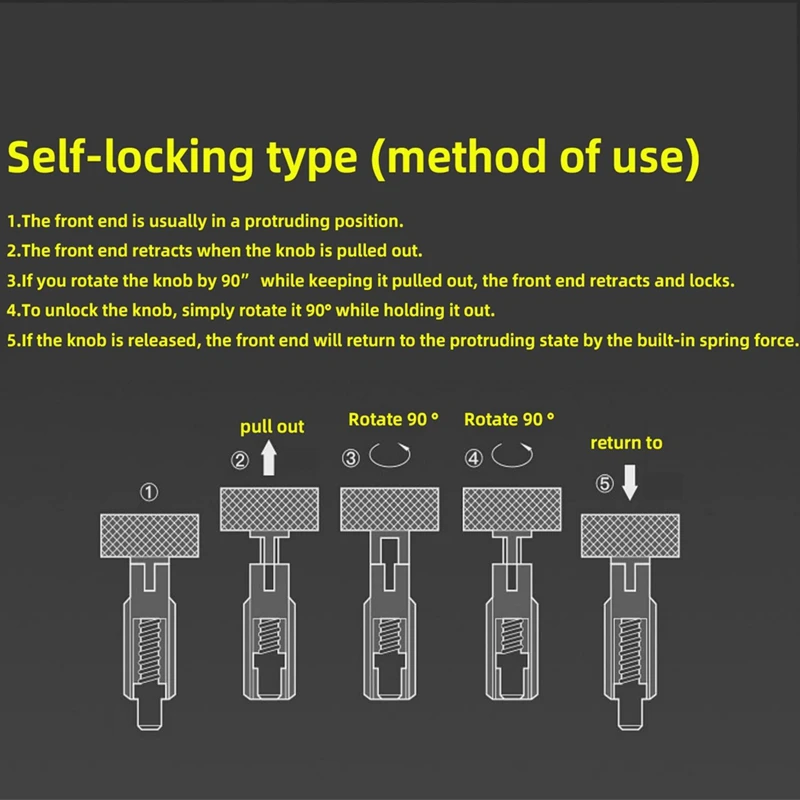 Self-locking type (method of use)

1.The front end is usually in a protruding position.
2.The front end retracts when the knob is pulled out.
3.If you rotate the knob by 90” while keeping it pulled out, the front end retracts and locks.
4.To unlock the knob, simply rotate it 90° while holding it out.
5.If the knob is released, the front end will return to the protruding state by the built-in spring force.

①

pull out
②

Rotate 90 °
③

Rotate 90 °
④

return to
⑤