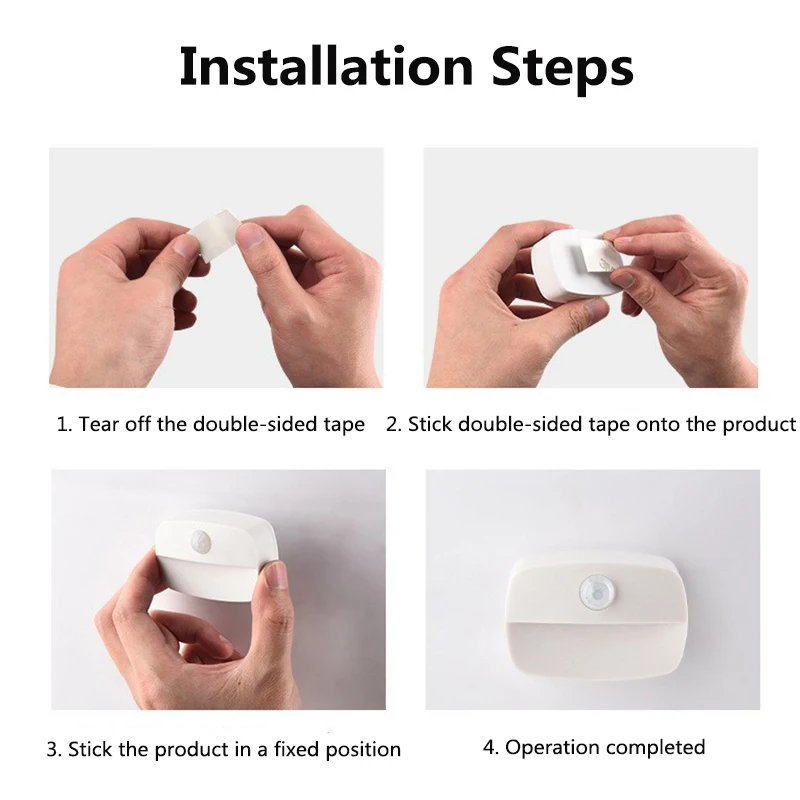 Installation Steps

1. Tear off the double-sided tape

2. Stick double-sided tape onto the product

3. Stick the product in a fixed position

4. Operation completed