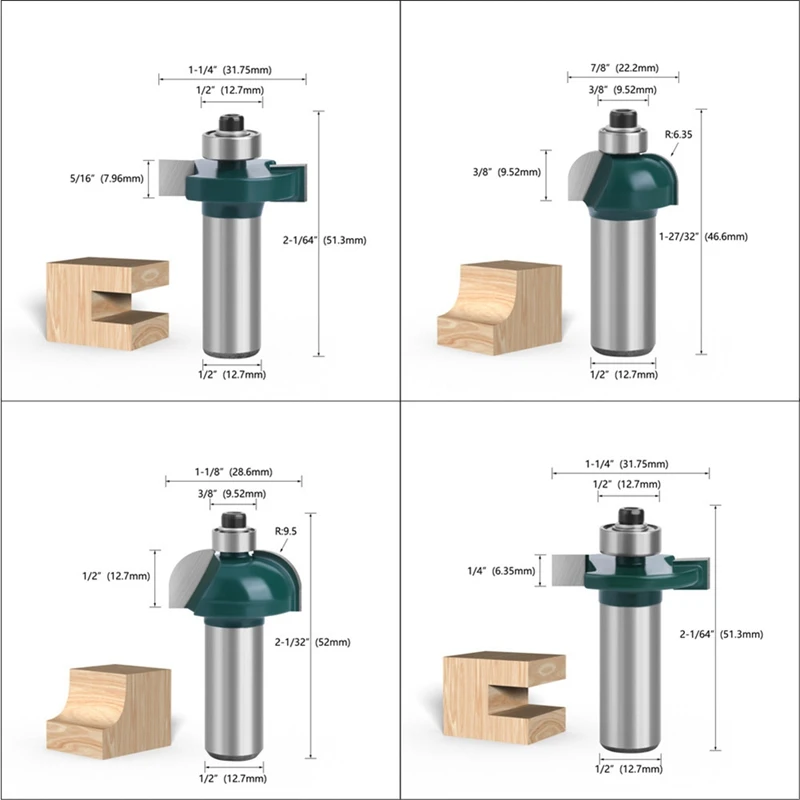 1-1/4" (31.75mm)
1/2" (12.7mm)
5/16" (7.96mm)
2-1/64" (51.3mm)
1/2" (12.7mm)

7/8" (22.2mm)
3/8" (9.52mm)
R:6.35
3/8" (9.52mm)
1-27/32" (46.6mm)
1/2" (12.7mm)

1-1/8" (28.6mm)
3/8" (9.52mm)
R:9.5
1/2" (12.7mm)
2-1/32" (52mm)
1/2" (12.7mm)

1-1/4" (31.75mm)
1/2" (12.7mm)
1/4" (6.35mm)
2-1/64" (51.3mm)
1/2" (12.7mm)