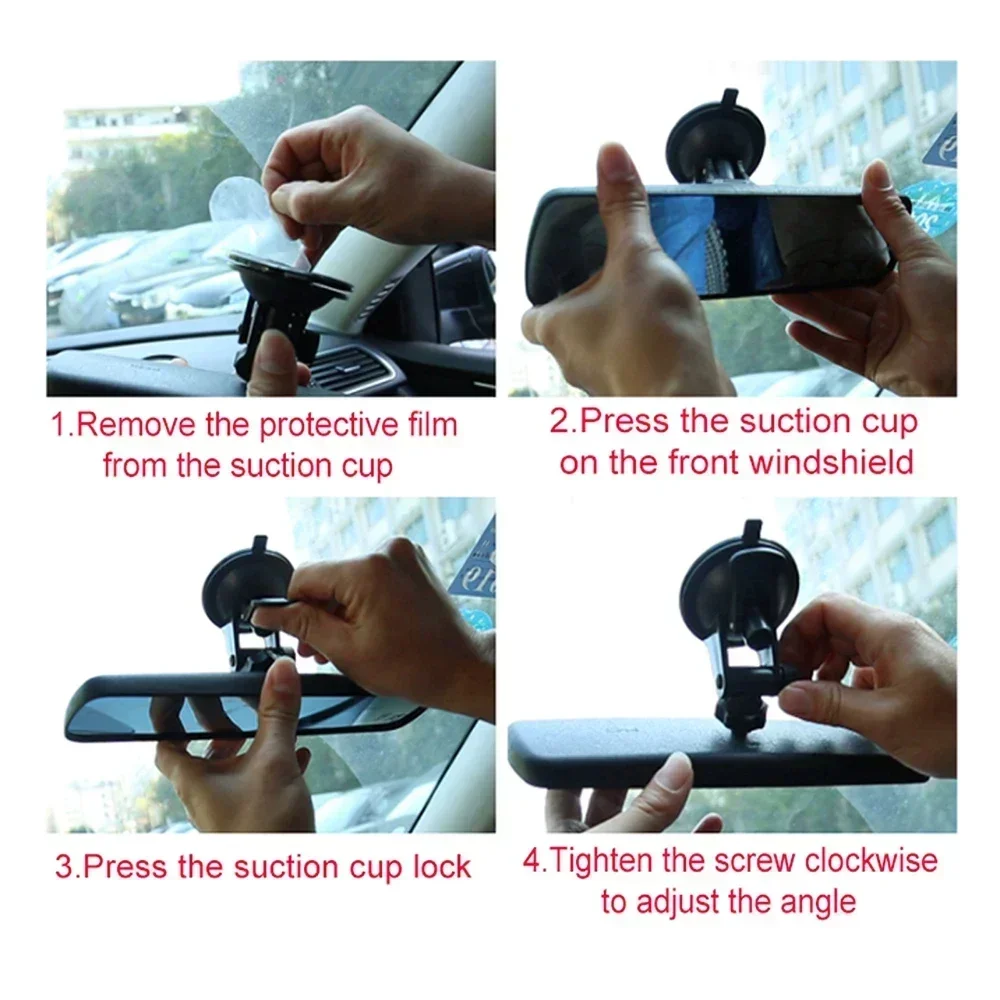 1.Remove the protective film from the suction cup

2.Press the suction cup on the front windshield

3.Press the suction cup lock

4.Tighten the screw clockwise to adjust the angle