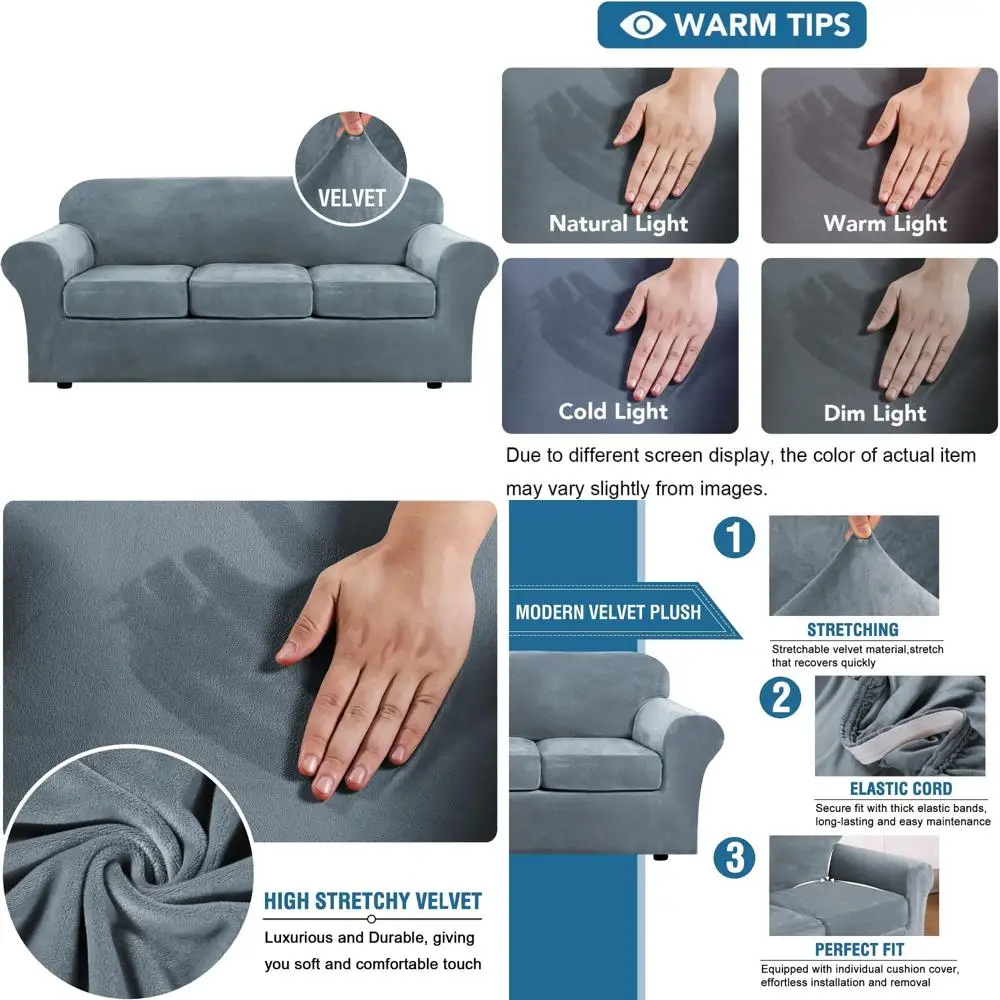 VELVET

WARM TIPS

Natural Light

Warm Light

Cold Light

Dim Light

Due to different screen display, the color of actual item may vary slightly from images.

HIGH STRETCHY VELVET

Luxurious and Durable, giving you soft and comfortable touch

MODERN VELVET PLUSH

1

STRETCHING

Stretchable velvet material,stretch that recovers quickly

2

ELASTIC CORD

Secure fit with thick elastic bands, long-lasting and easy maintenance

3

PERFECT FIT

Equipped with individual cushion cover, effortless installation and removal