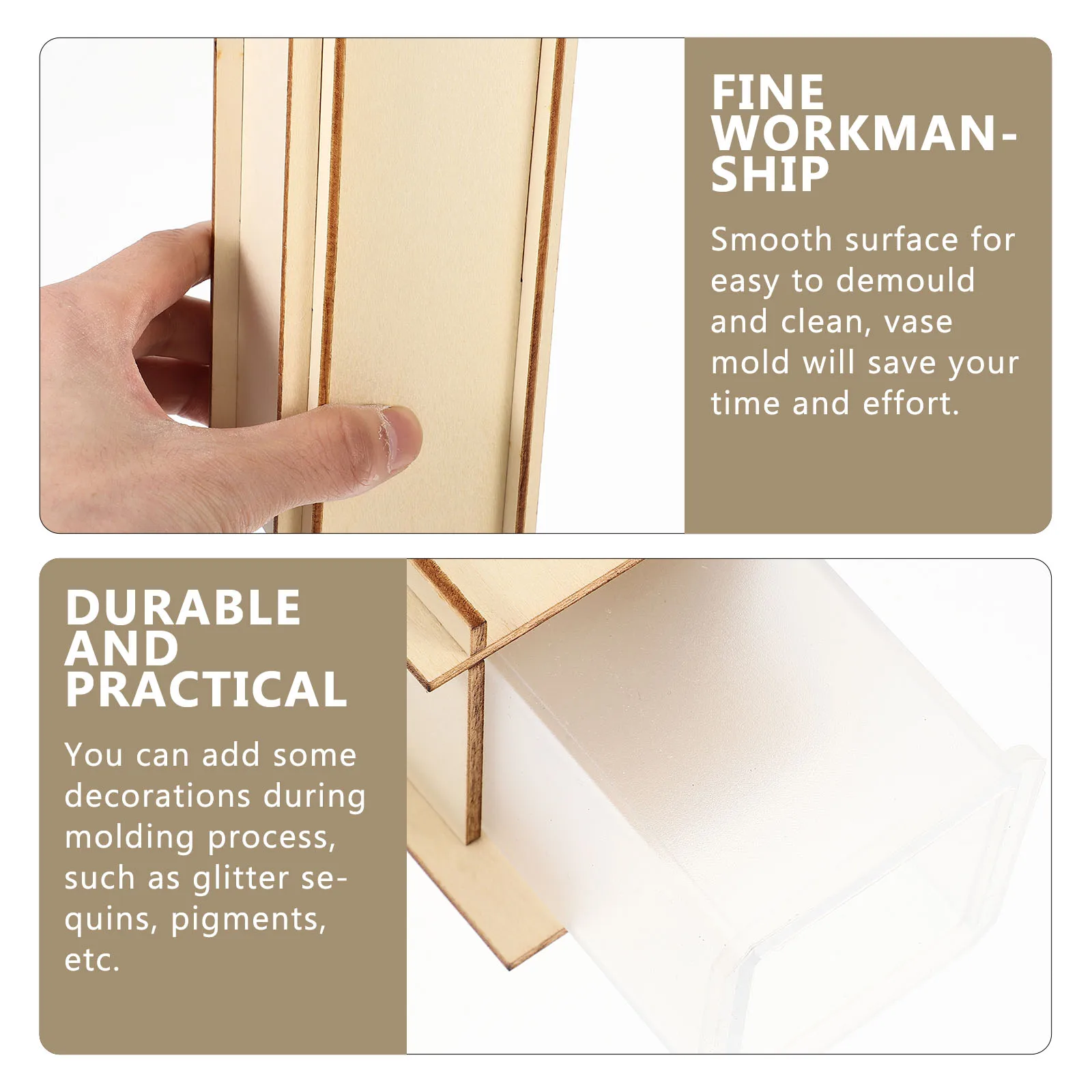 FINE WORKMANSHIP

Smooth surface for easy to demould and clean, vase mold will save your time and effort.

DURABLE AND PRACTICAL

You can add some decorations during molding process, such as glitter sequins, pigments, etc.