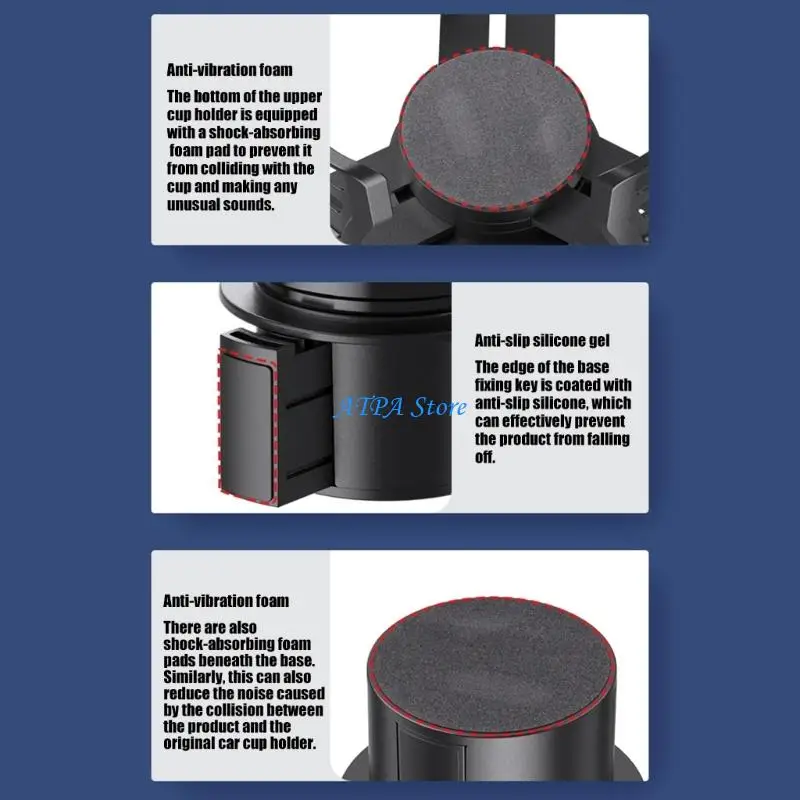 Anti-vibration foam

The bottom of the upper cup holder is equipped with a shock-absorbing foam pad to prevent it from colliding with the cup and making any unusual sounds.

Anti-slip silicone gel

The edge of the base fixing key is coated with anti-slip silicone, which can effectively prevent the product from falling off.

ATPA Store

Anti-vibration foam

There are also shock-absorbing foam pads beneath the base. Similarly, this can also reduce the noise caused by the collision between the product and the original car cup holder.