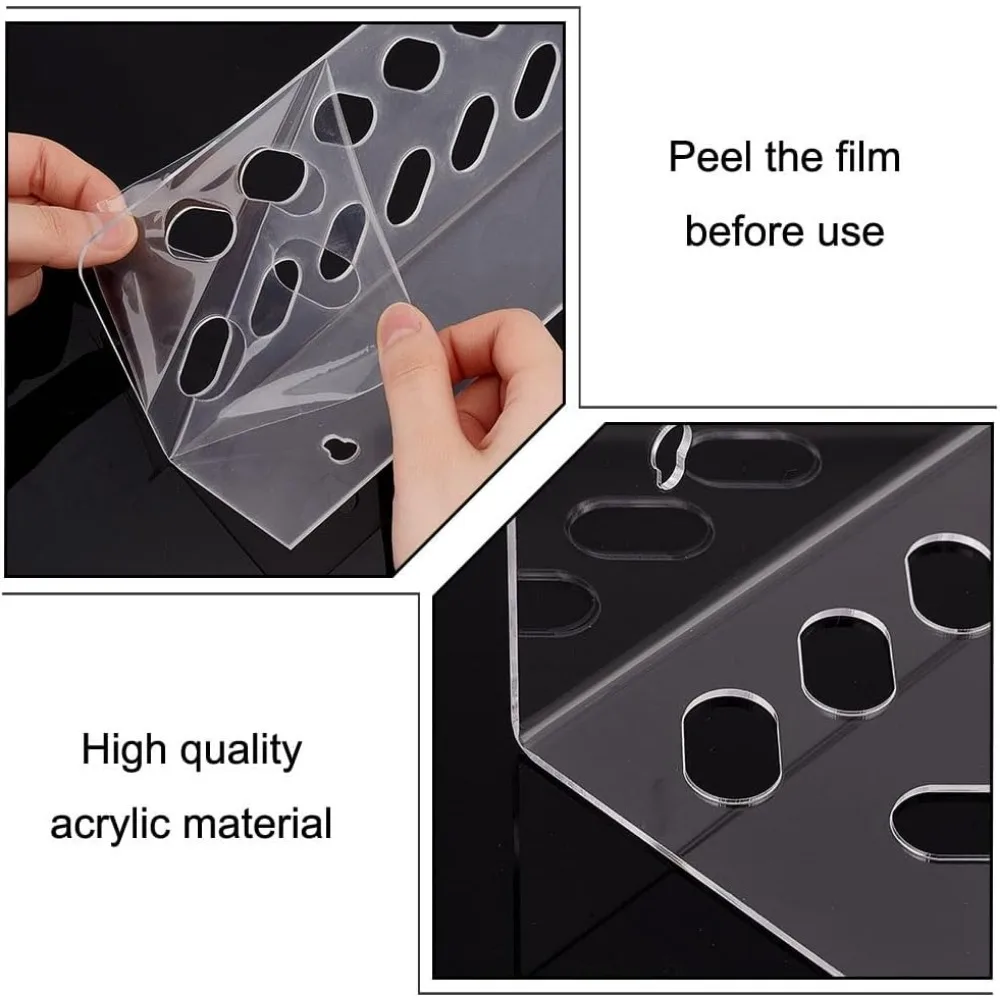 Peel the film
before use

High quality
acrylic material