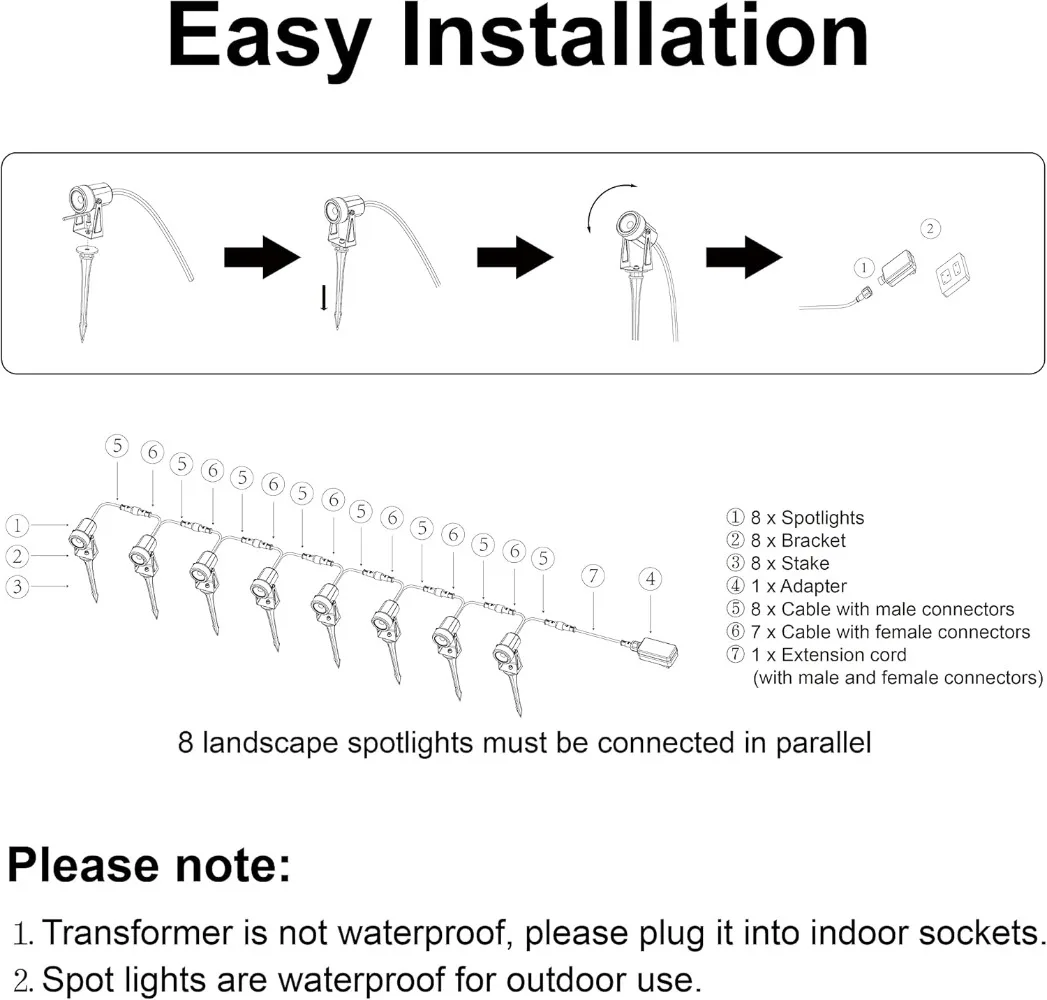 Easy Installation

①
②

⑤ ⑥ ⑤ ⑥ ⑤ ⑥ ⑤ ⑥ ⑤ ⑥ ⑤ ⑥ ⑤ ⑥ ⑤ ⑦ ④
①
②
③

① 8 x Spotlights
② 8 x Bracket
③ 8 x Stake
④ 1 x Adapter
⑤ 8 x Cable with male connectors
⑥ 7 x Cable with female connectors
⑦ 1 x Extension cord
(with male and female connectors)

8 landscape spotlights must be connected in parallel

Please note:

1. Transformer is not waterproof, please plug it into indoor sockets.
2. Spot lights are waterproof for outdoor use.