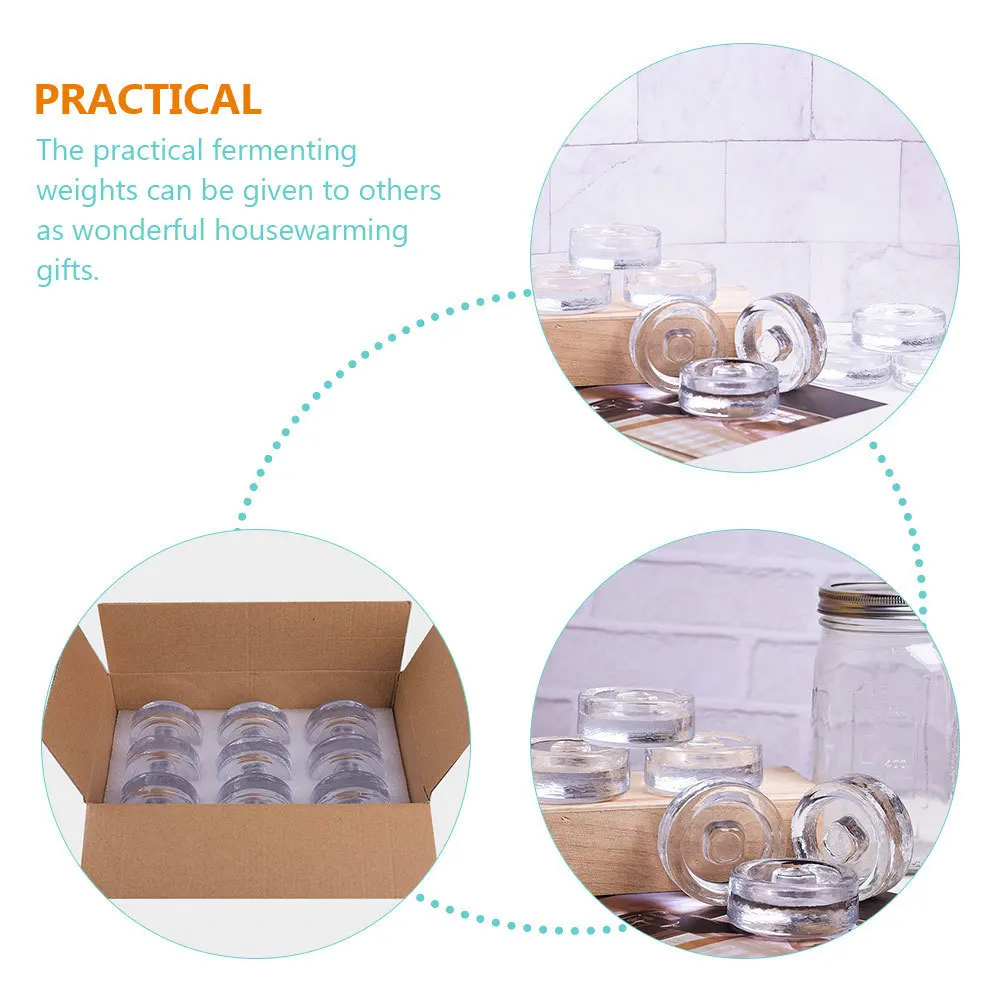 PRACTICAL

The practical fermenting weights can be given to others as wonderful housewarming gifts.