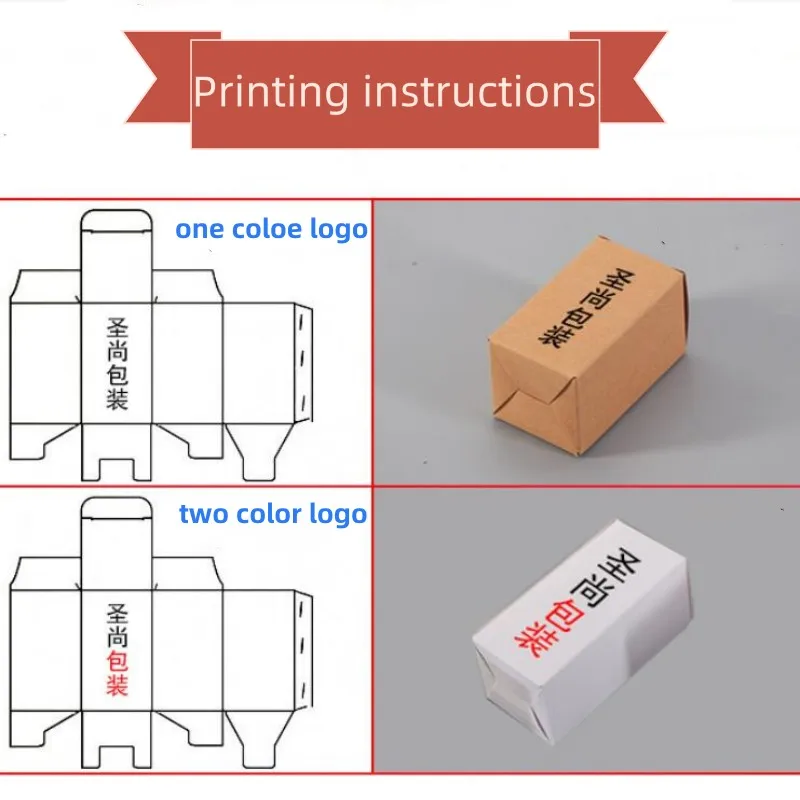 Printing instructions

one coloe logo

圣尚包装

圣尚包装

two color logo

圣尚包装

圣尚包装