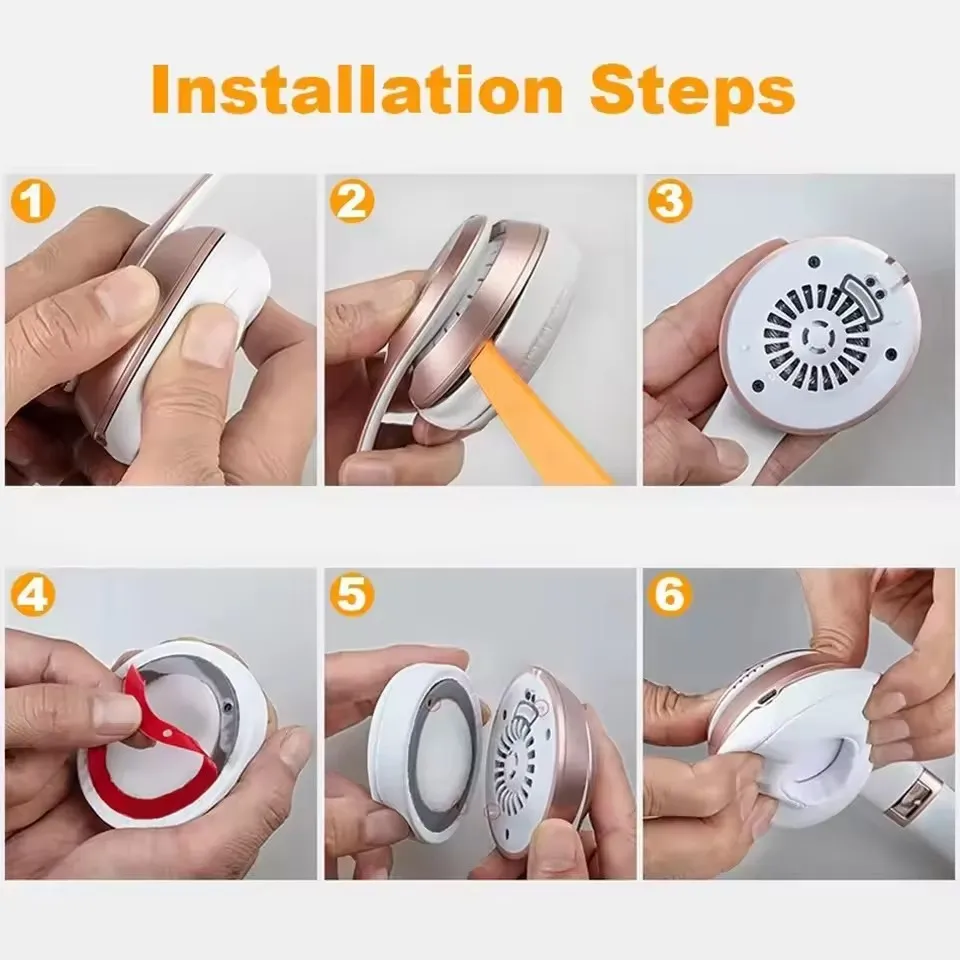 Installation Steps

1

2

3

4

5

6