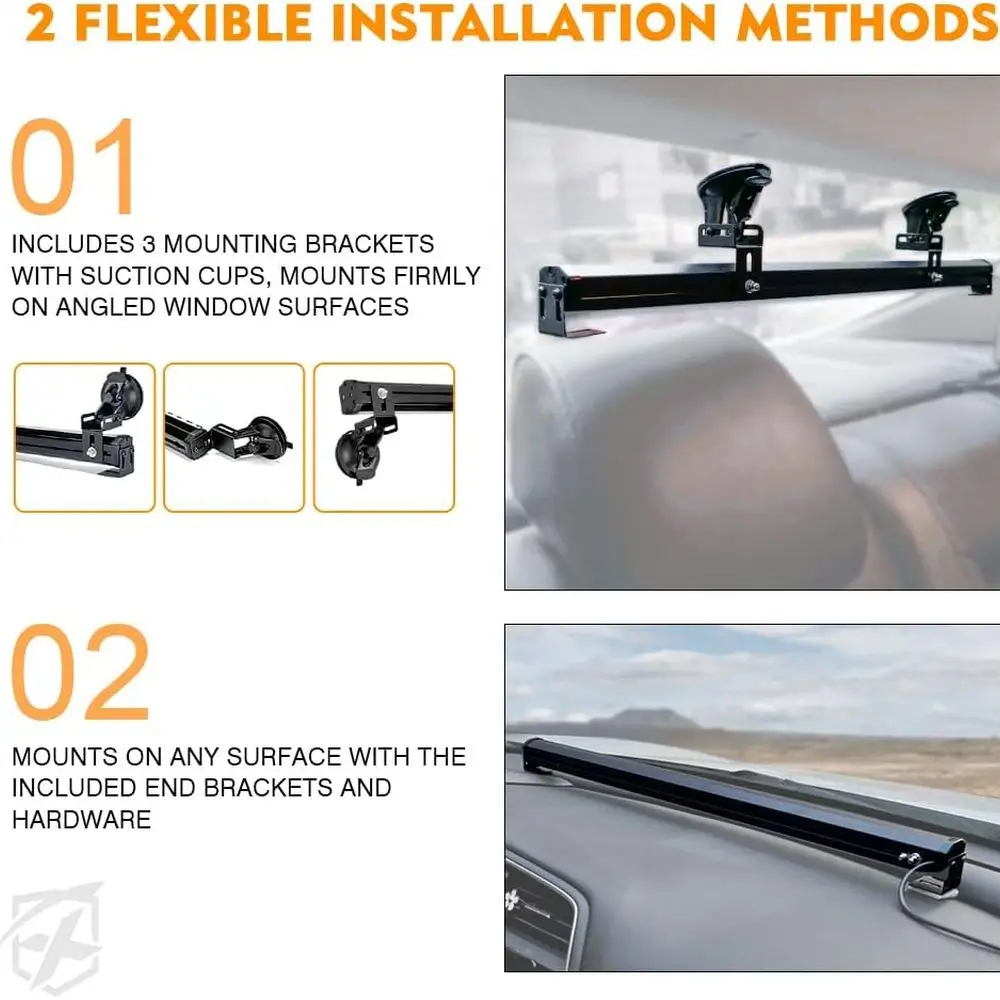 2 FLEXIBLE INSTALLATION METHODS

01

INCLUDES 3 MOUNTING BRACKETS WITH SUCTION CUPS, MOUNTS FIRMLY ON ANGLED WINDOW SURFACES

02

MOUNTS ON ANY SURFACE WITH THE INCLUDED END BRACKETS AND HARDWARE