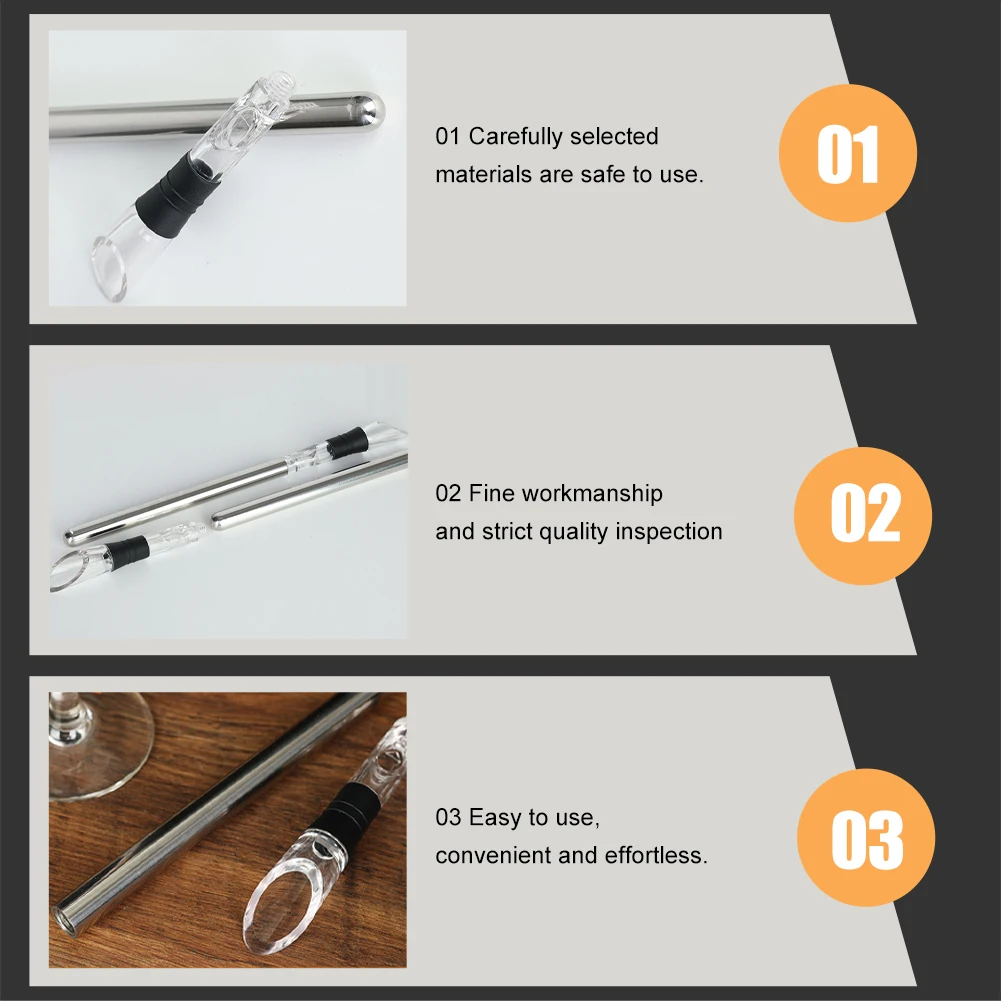 01 Carefully selected materials are safe to use.

01

02 Fine workmanship and strict quality inspection

02

03 Easy to use, convenient and effortless.

03