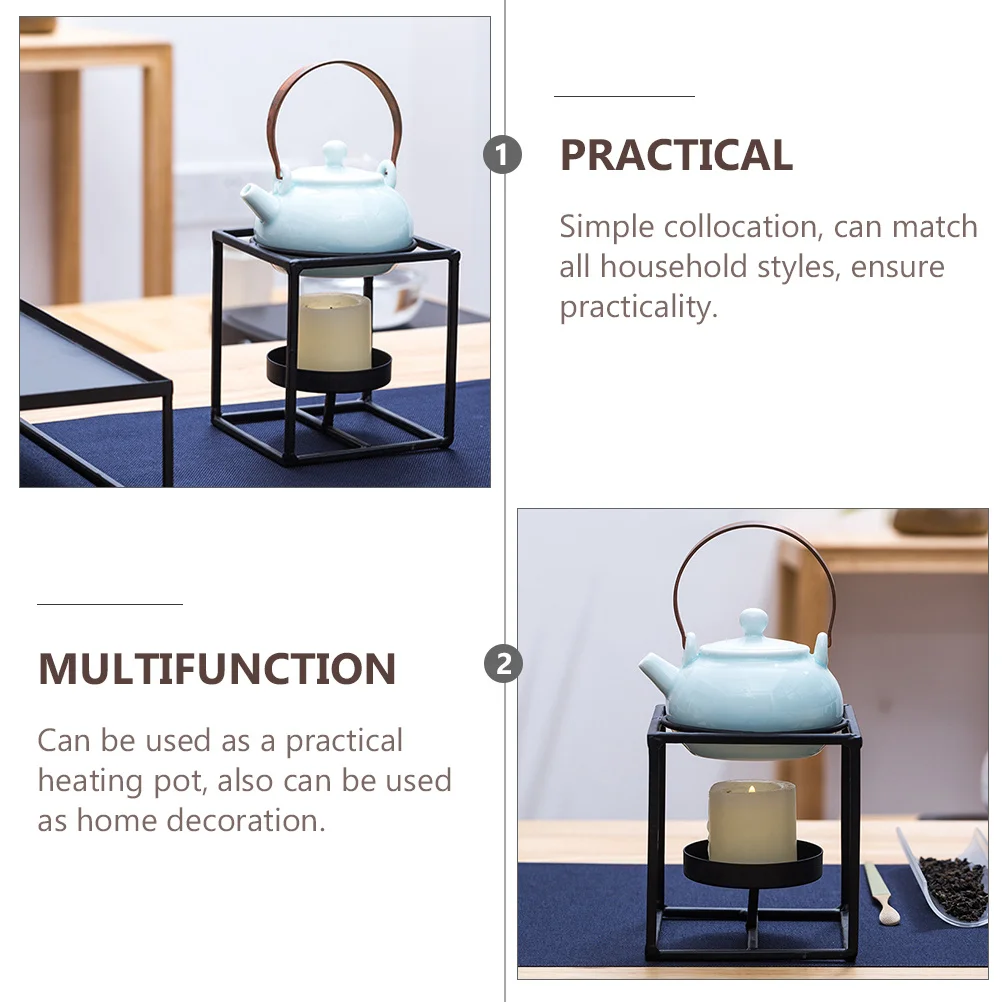 1

PRACTICAL

Simple collocation, can match all household styles, ensure practicality.

MULTIFUNCTION

Can be used as a practical heating pot, also can be used as home decoration.

2