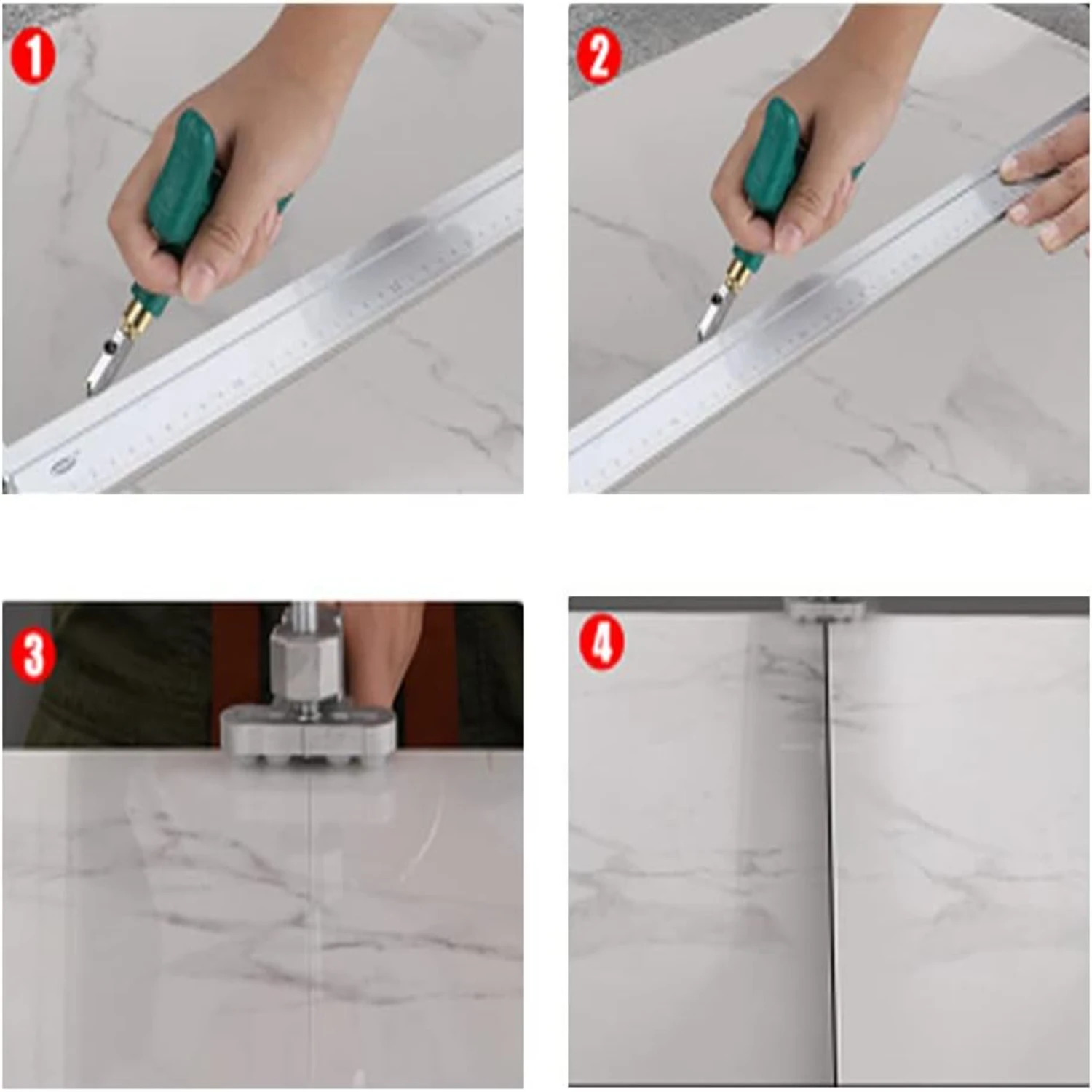 1

2

3

4