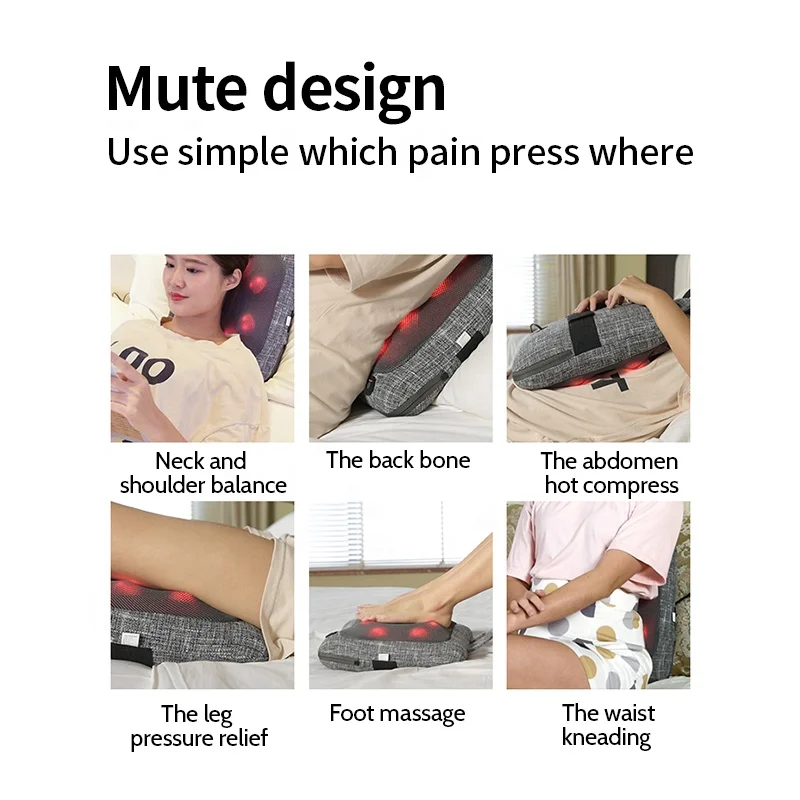 Mute design
Use simple which pain press where

Neck and shoulder balance

The back bone

The abdomen hot compress

The leg pressure relief

Foot massage

The waist kneading