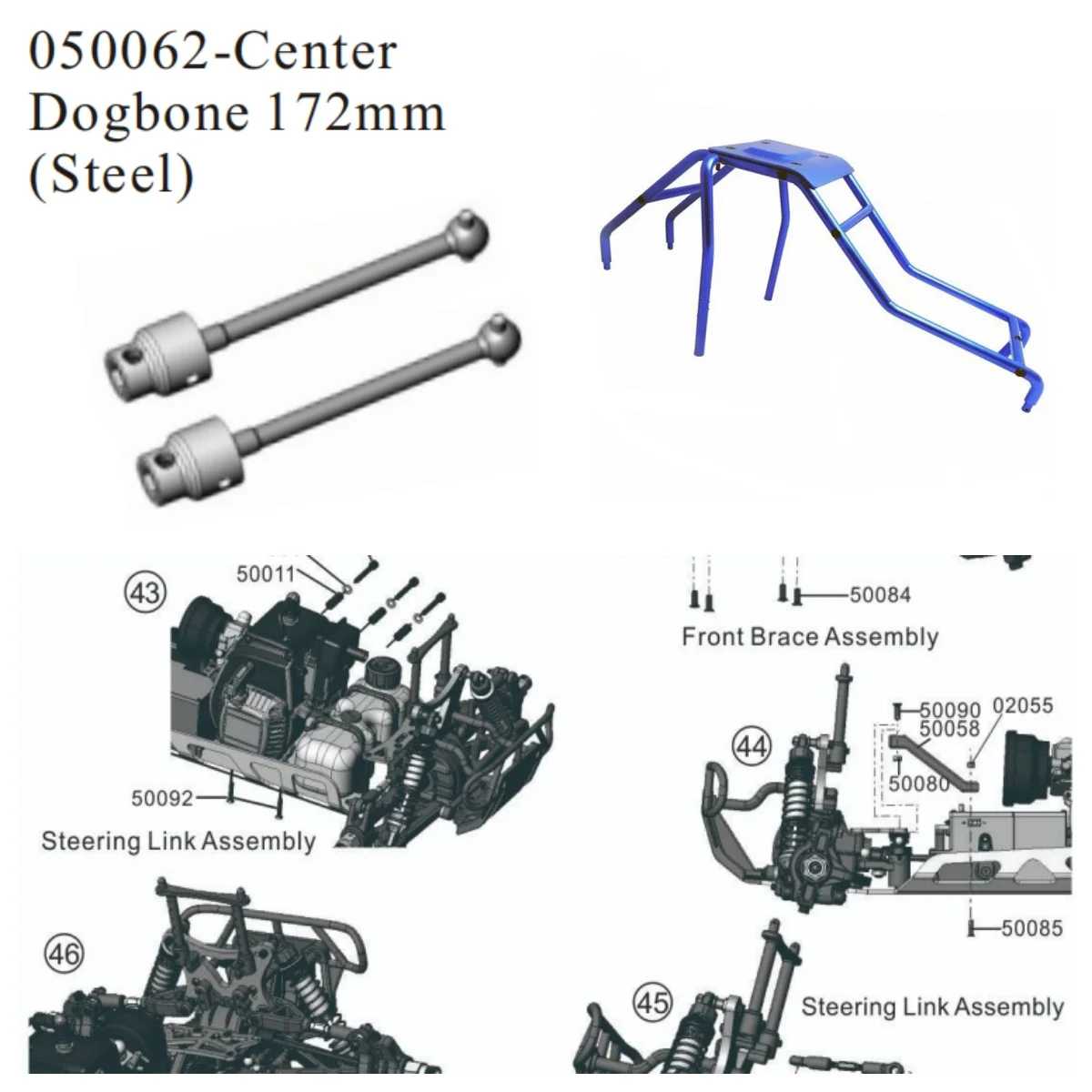 050062-Center Dogbone 172mm (Steel)

43
50011
50092
Steering Link Assembly

50084
Front Brace Assembly

44
50090 02055
50058
50080
50085

46

45
Steering Link Assembly