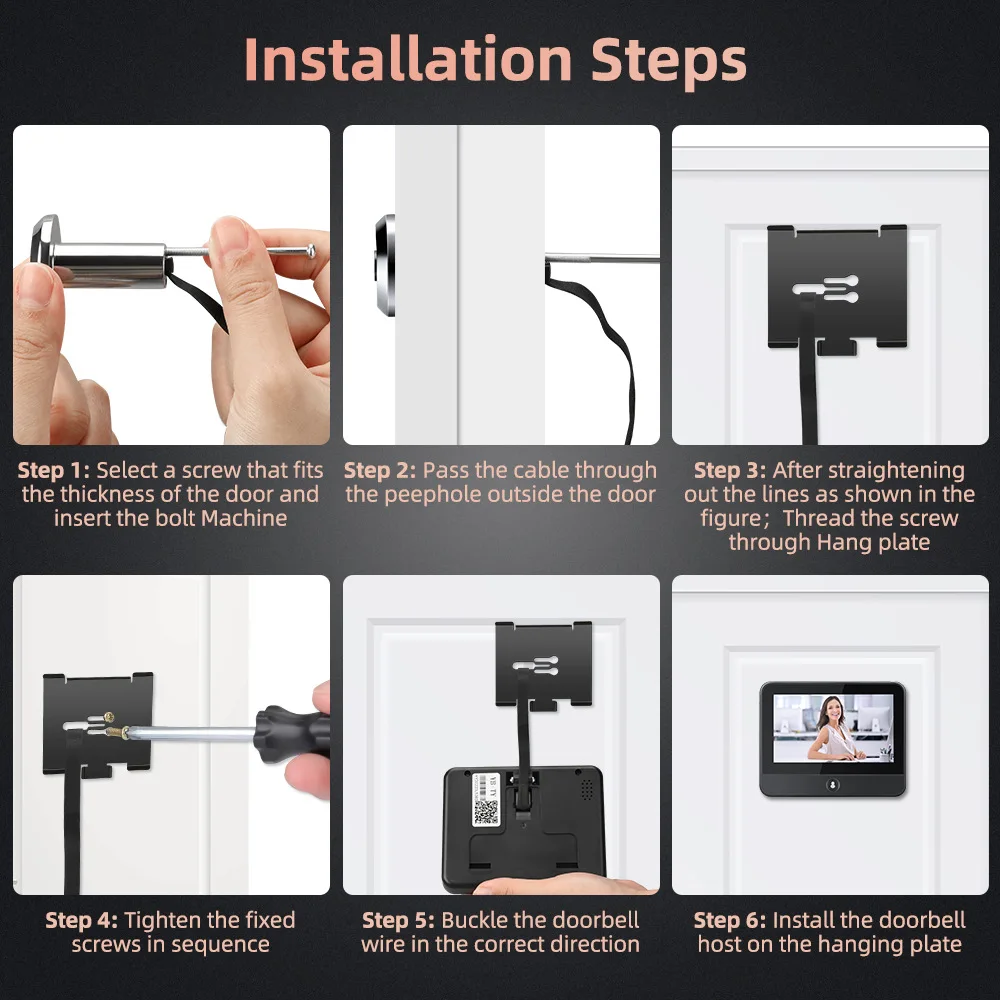 Installation Steps

Step 1: Select a screw that fits the thickness of the door and insert the bolt Machine

Step 2: Pass the cable through the peephole outside the door

Step 3: After straightening out the lines as shown in the figure；Thread the screw through Hang plate

Step 4: Tighten the fixed screws in sequence

Step 5: Buckle the doorbell wire in the correct direction

Step 6: Install the doorbell host on the hanging plate