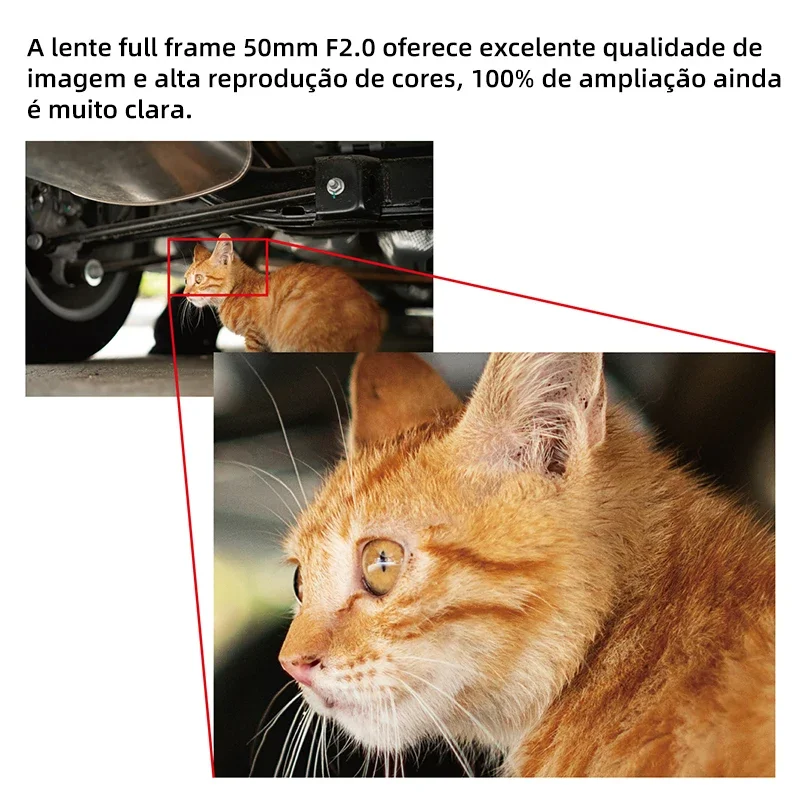 A lente full frame 50mm F2.0 oferece excelente qualidade de imagem e alta reprodução de cores, 100% de ampliação ainda é muito clara.