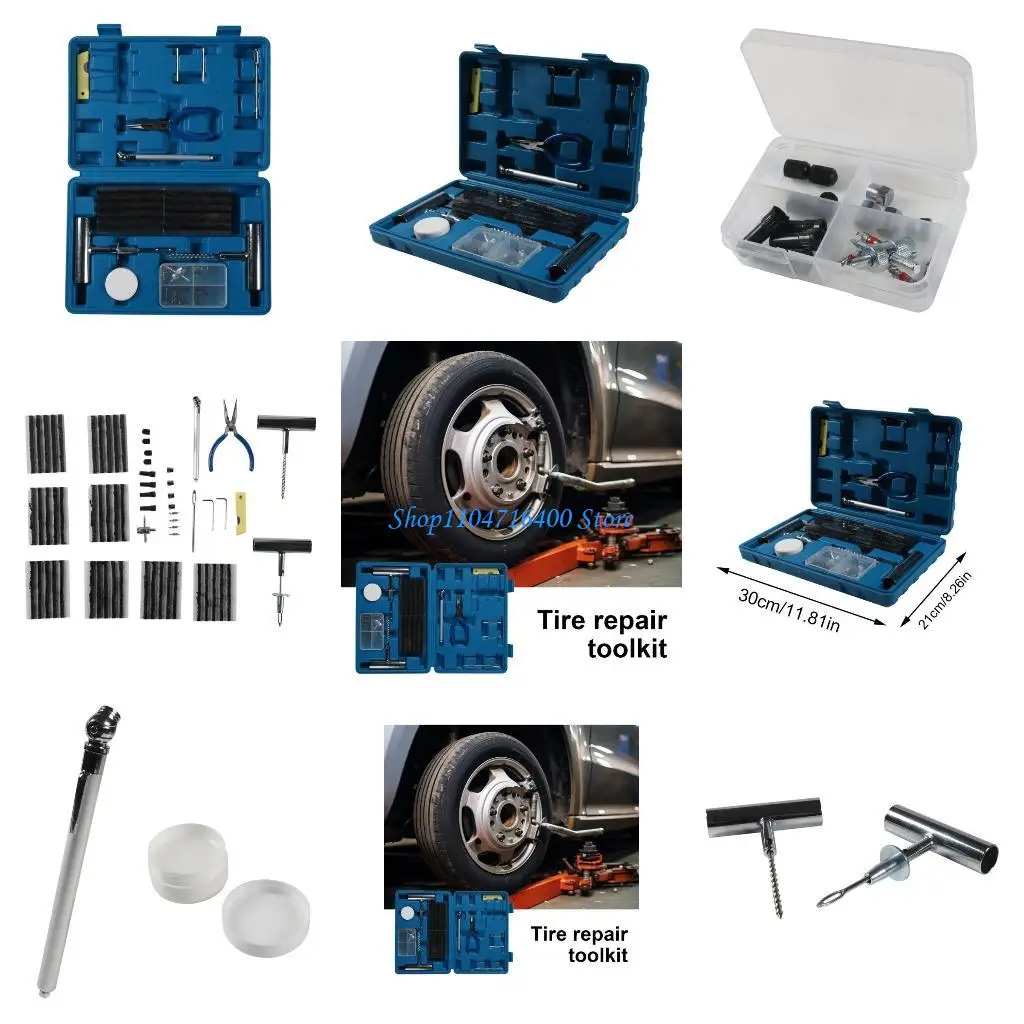 Shop1104716400 Store

Tire repair toolkit

30cm/11.81in

21cm/8.26in

Tire repair toolkit