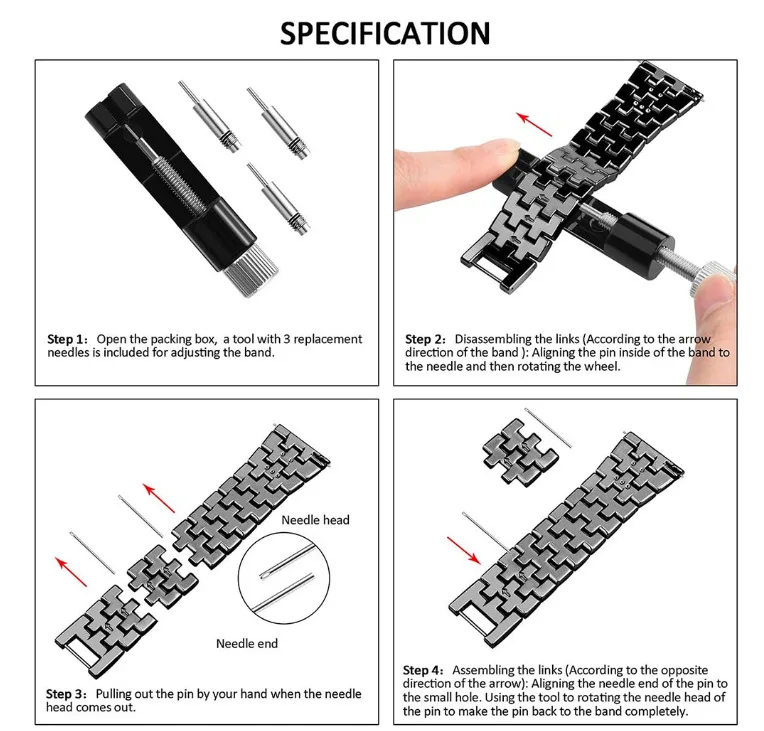 SPECIFICATION

Step 1: Open the packing box, a tool with 3 replacement needles is included for adjusting the band.

Step 2: Disassembling the links (According to the arrow direction of the band ): Aligning the pin inside of the band to the needle and then rotating the wheel.

Needle head

Needle end

Step 3: Pulling out the pin by your hand when the needle head comes out.

Step 4: Assembling the links (According to the opposite direction of the arrow): Aligning the needle end of the pin to the small hole. Using the tool to rotating the needle head of the pin to make the pin back to the band completely.