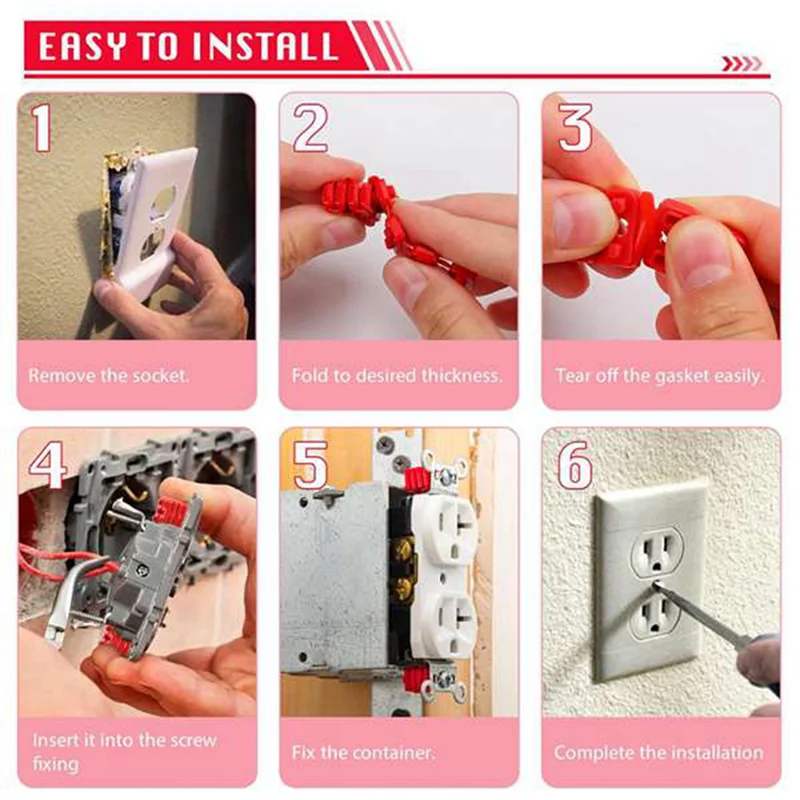 EASY TO INSTALL

1
Remove the socket.

2
Fold to desired thickness.

3
Tear off the gasket easily.

4
Insert it into the screw fixing

5
Fix the container.

6
Complete the installation