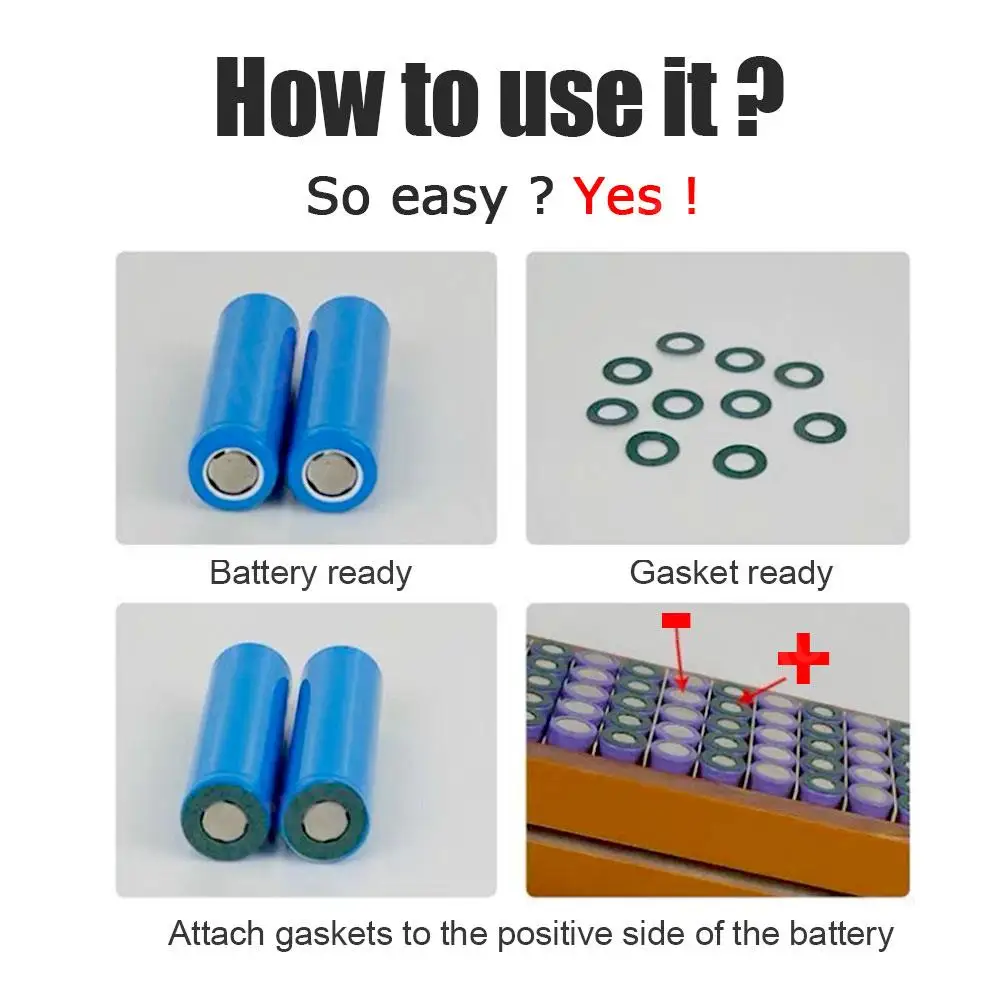 How to use it ?

So easy ? Yes !

Battery ready

Gasket ready

-

+

Attach gaskets to the positive side of the battery