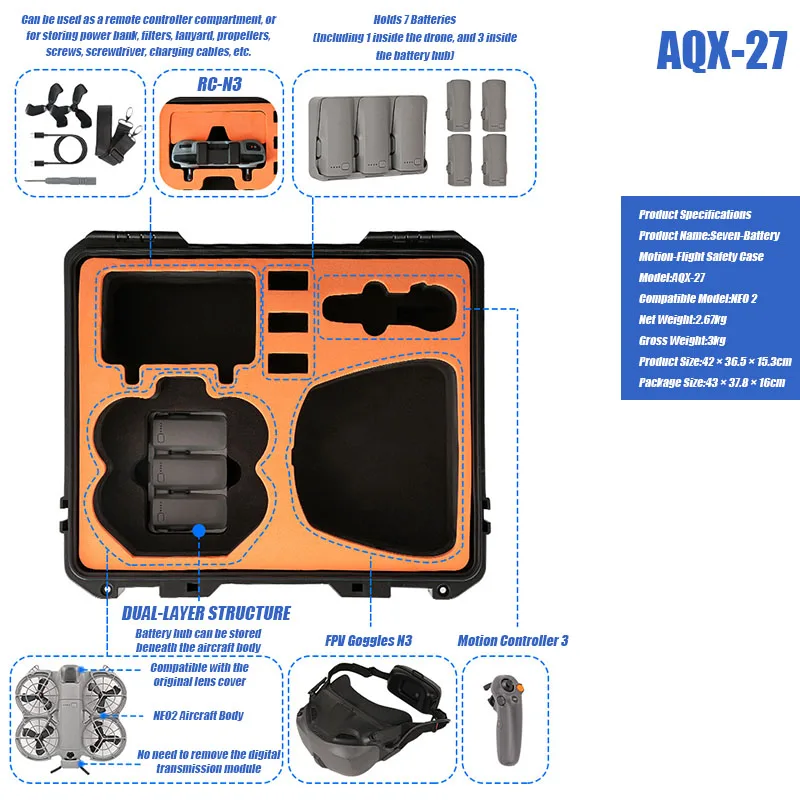 Can be used as a remote controller compartment, or for storing power bank, filters, lanyard, propellers, screws, screwdriver, charging cables, etc.

Holds 7 Batteries (Including 1 inside the drone, and 3 inside the battery hub)

AQX-27

RC-N3

Product Specifications
Product Name:Seven-Battery Motion-Flight Safety Case
Model:AQX-27
Compatible Model:NEO 2
Net Weight:2.67kg
Gross Weight:3kg
Product Size:42 × 36.5 × 15.3cm
Package Size:43 × 37.8 × 16cm

DUAL-LAYER STRUCTURE
Battery hub can be stored beneath the aircraft body

Compatible with the original lens cover

NEO2 Aircraft Body

No need to remove the digital transmission module

FPV Goggles N3

Motion Controller 3