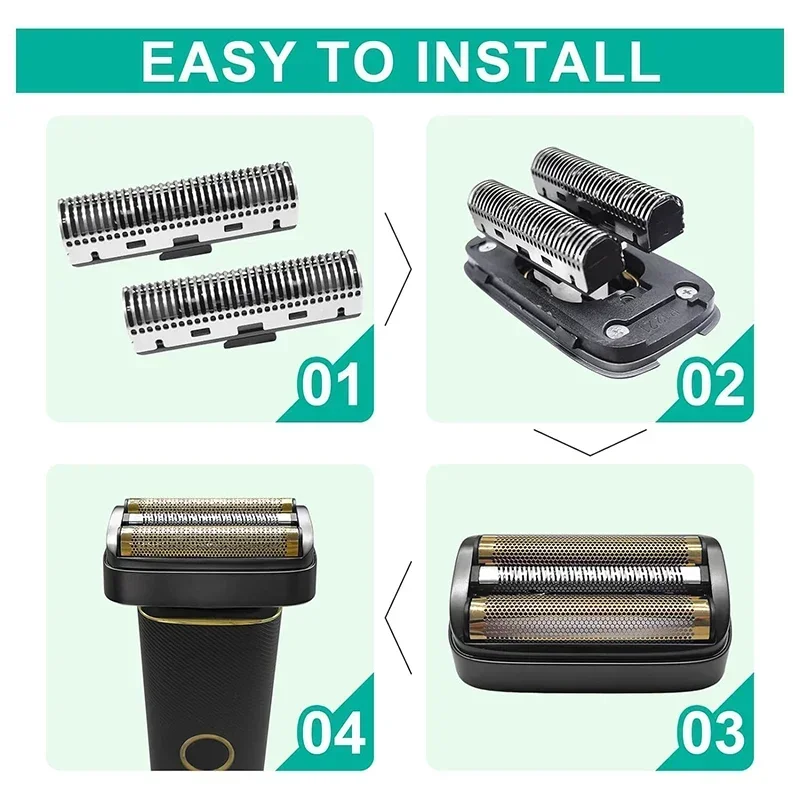 EASY TO INSTALL

01

02

03

04