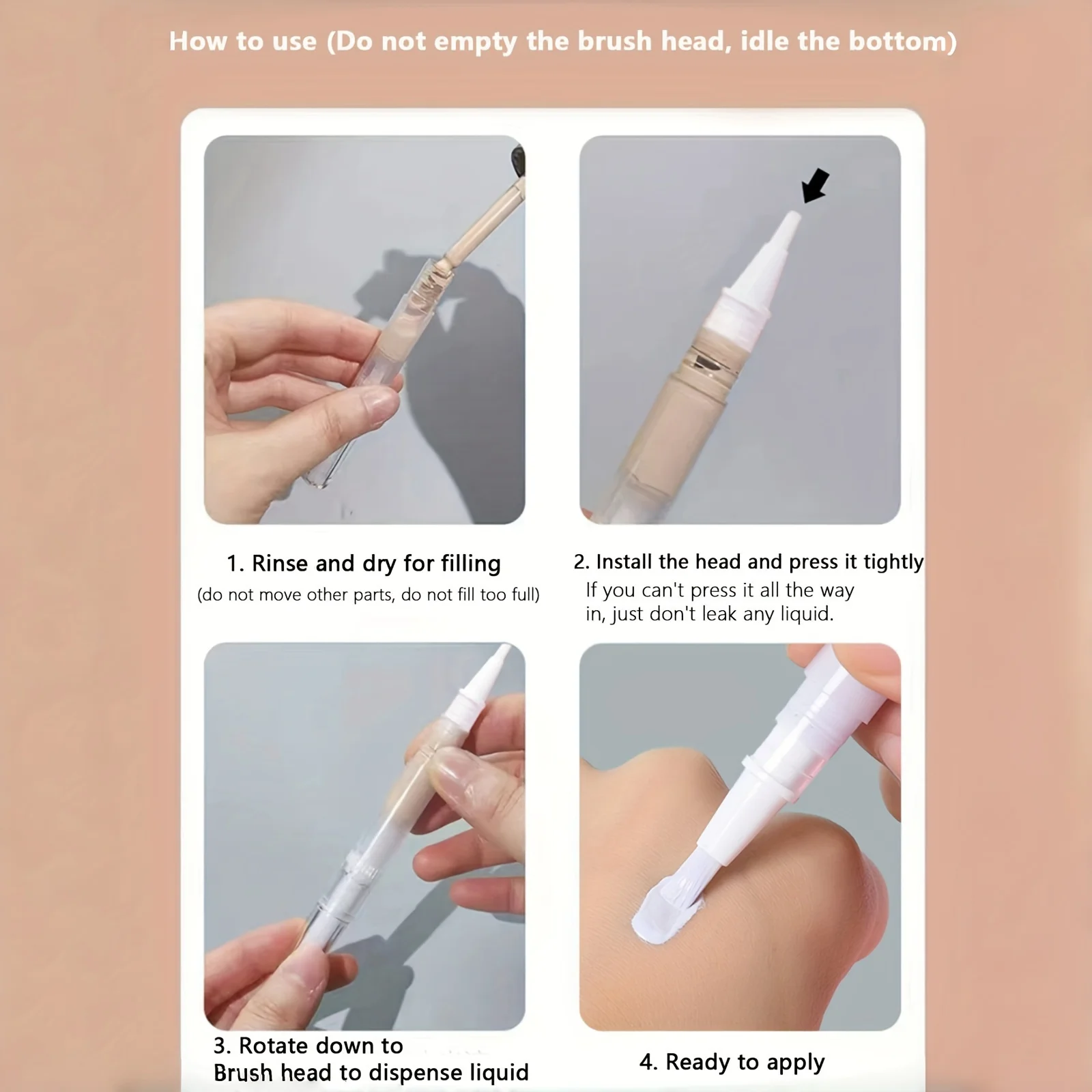 How to use (Do not empty the brush head, idle the bottom)

1. Rinse and dry for filling
(do not move other parts, do not fill too full)

2. Install the head and press it tightly
If you can't press it all the way in, just don't leak any liquid.

3. Rotate down to
Brush head to dispense liquid

4. Ready to apply