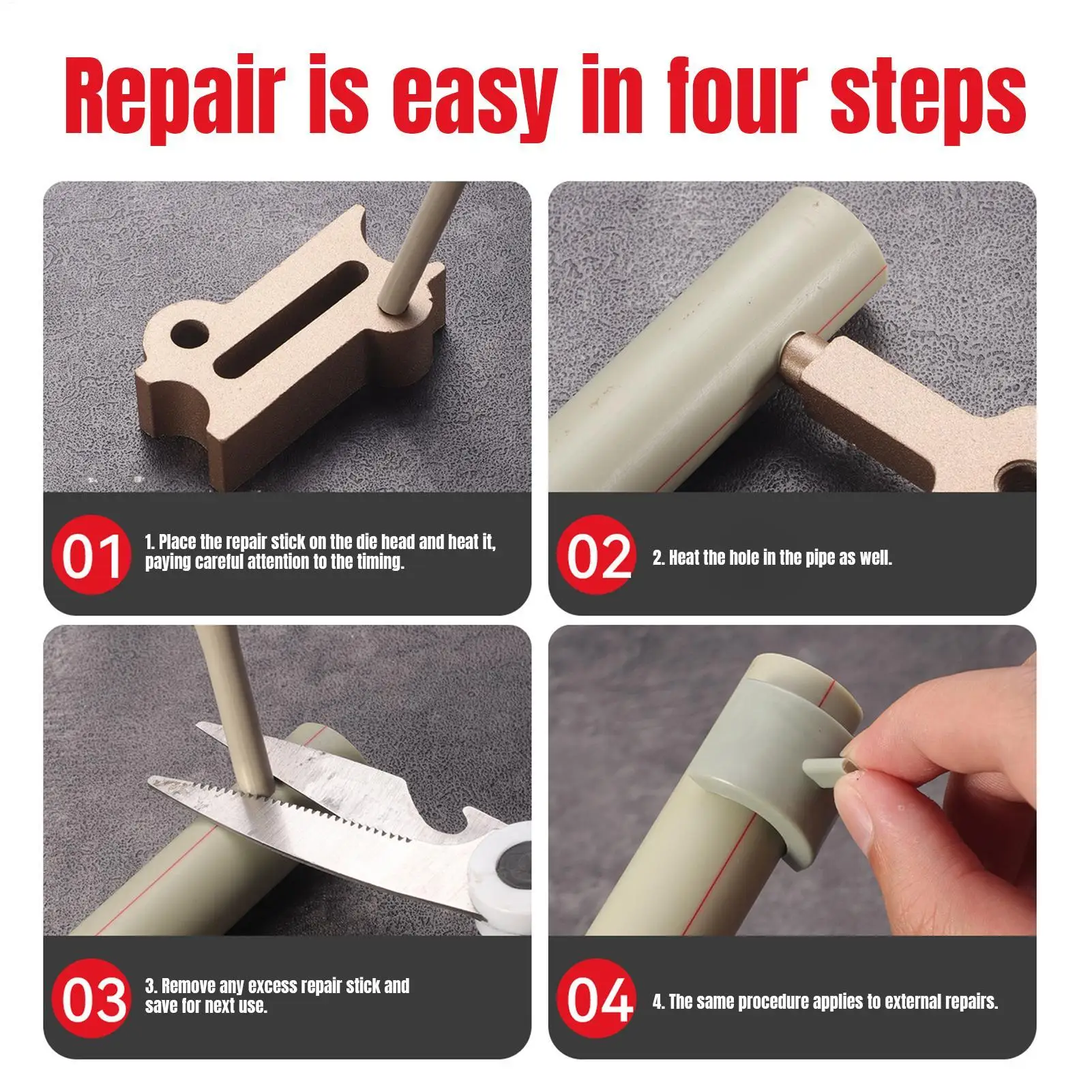 Repair is easy in four steps

01

1. Place the repair stick on the die head and heat it, paying careful attention to the timing.

02

2. Heat the hole in the pipe as well.

03

3. Remove any excess repair stick and save for next use.

04

4. The same procedure applies to external repairs.