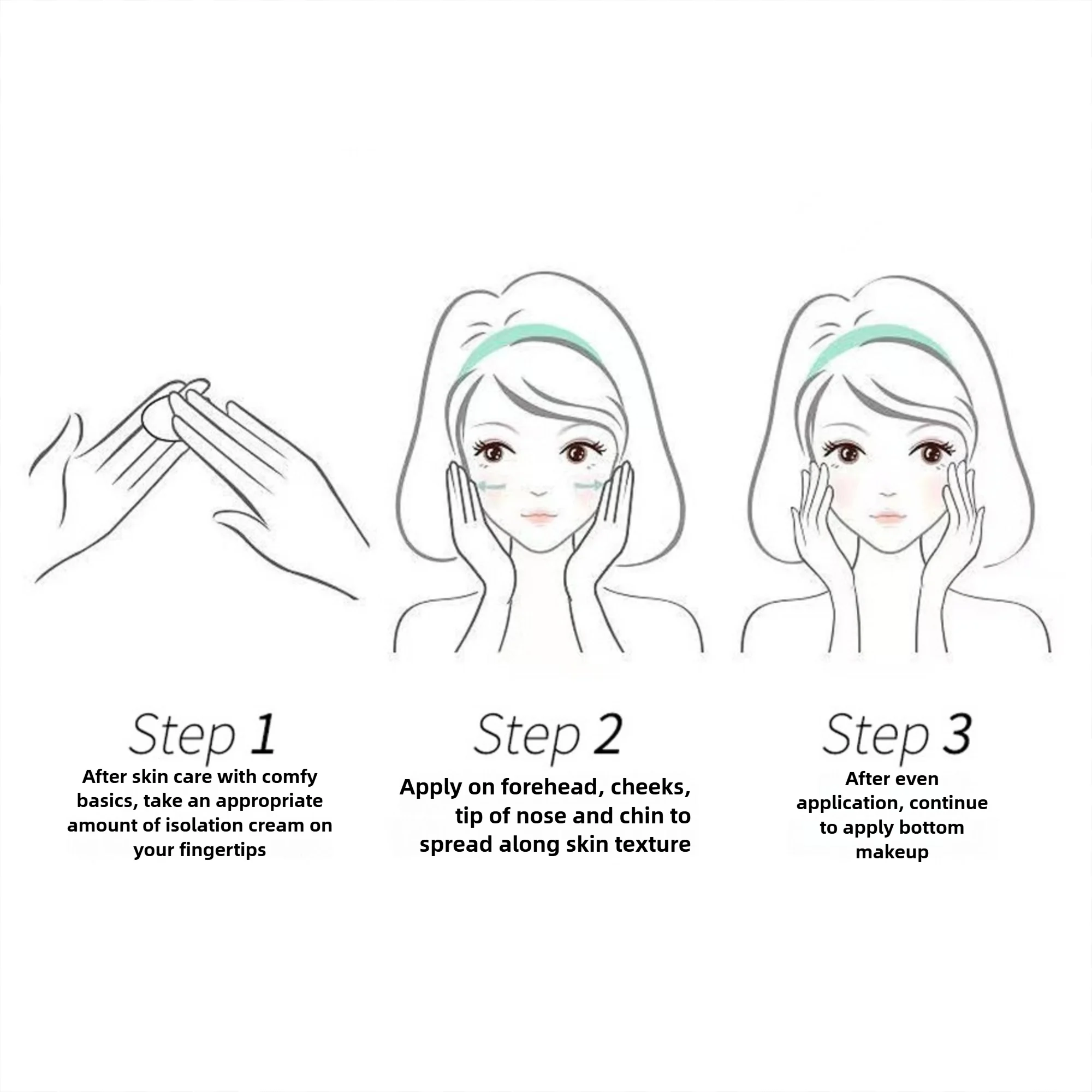 Step 1
After skin care with comfy basics, take an appropriate amount of isolation cream on your fingertips

Step 2
Apply on forehead, cheeks, tip of nose and chin to spread along skin texture

Step 3
After even application, continue to apply bottom makeup