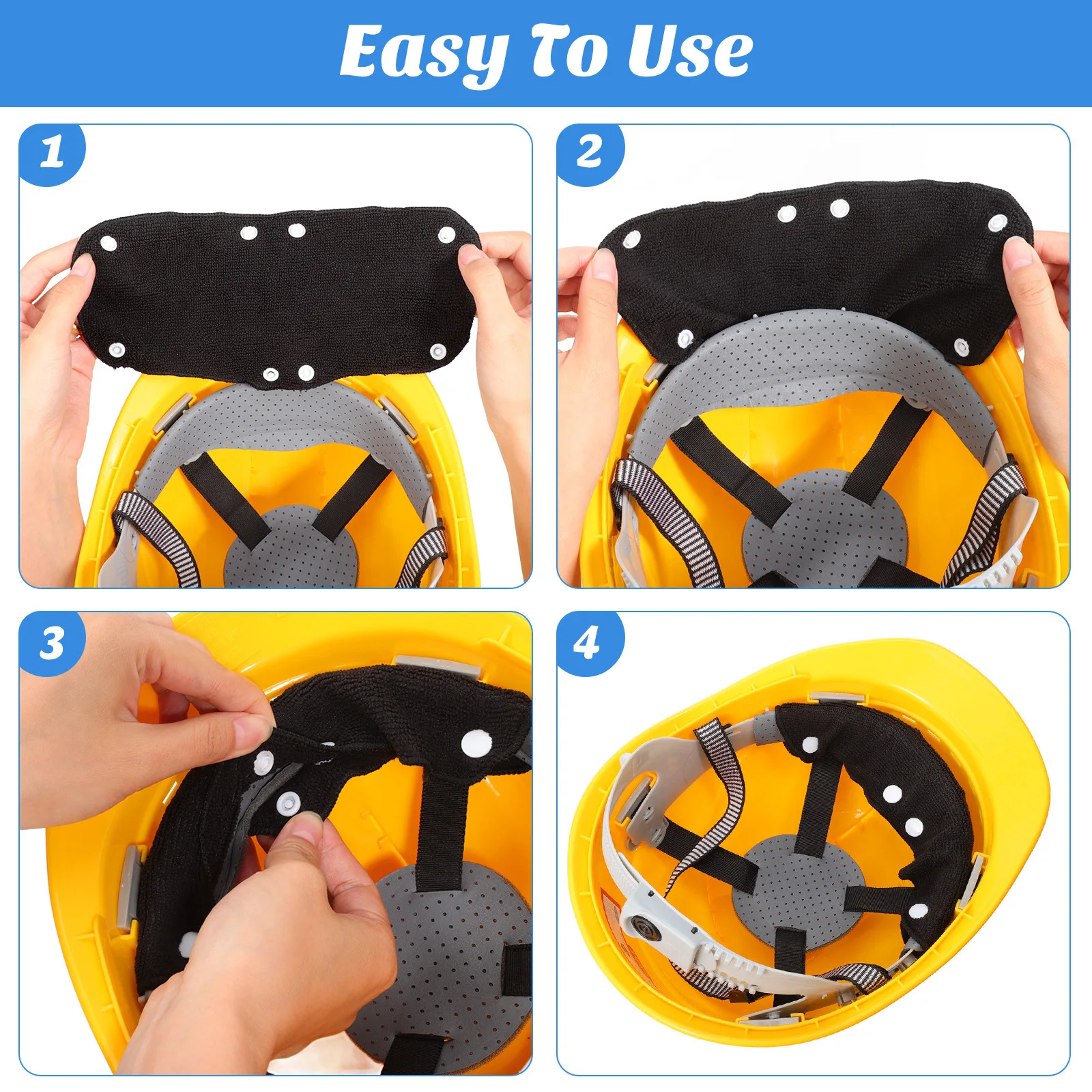 Easy To Use

1

2

3

4